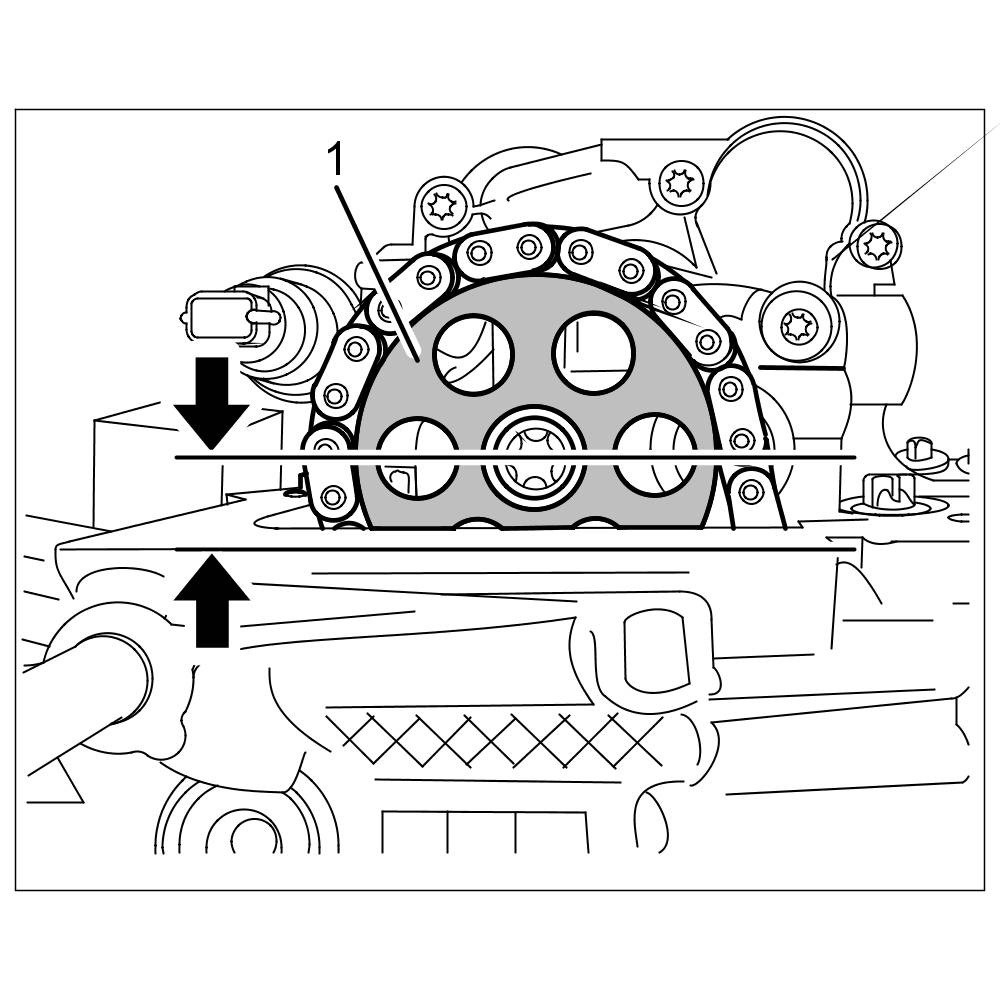 1