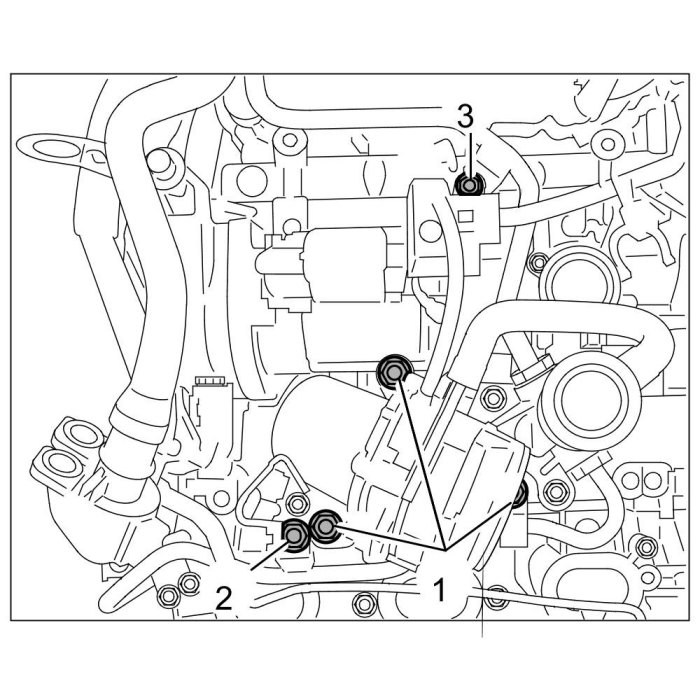 3
2
1