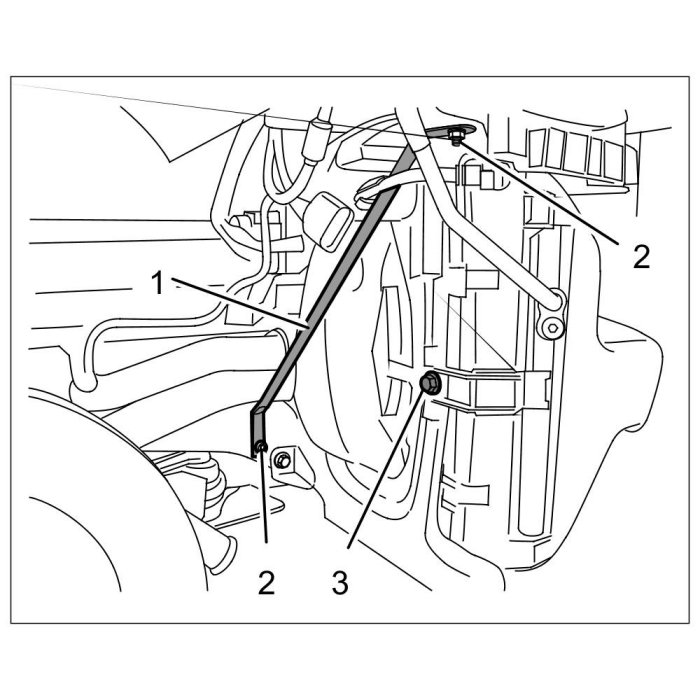 2
1
2
3