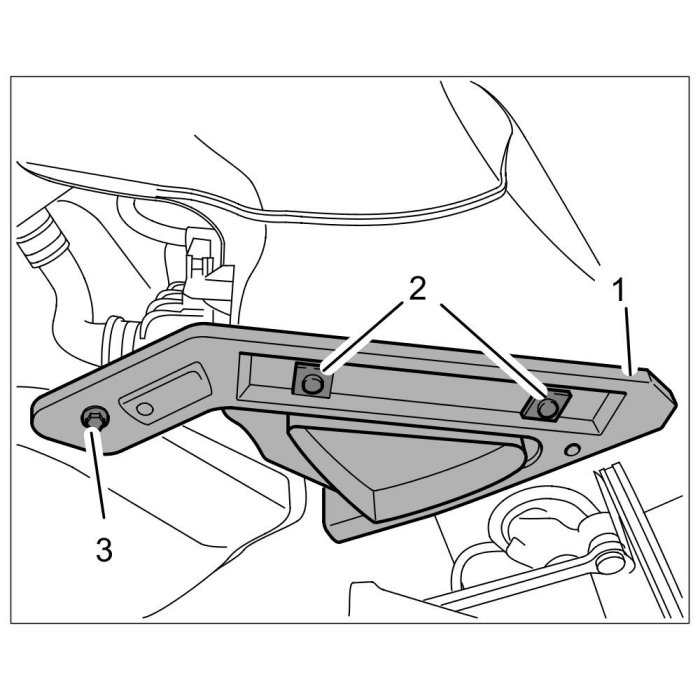 2
1
3