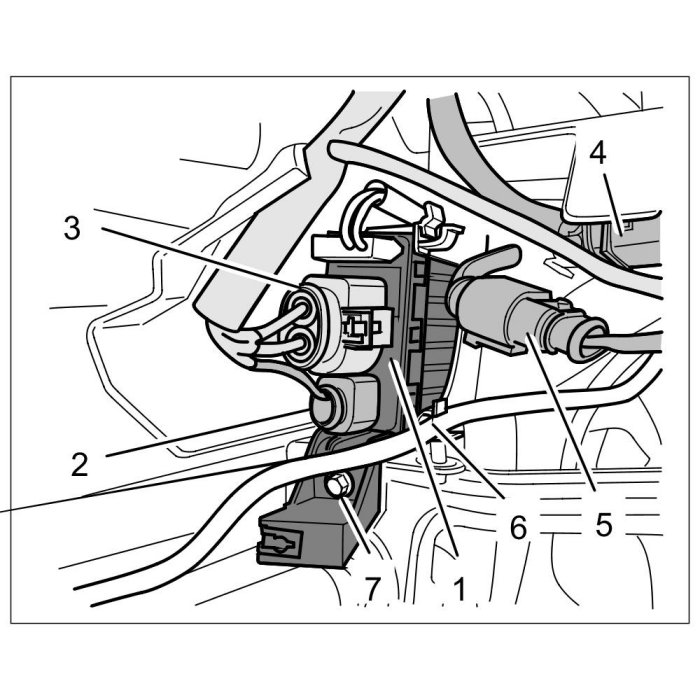 4
3
2
6
5
7
1