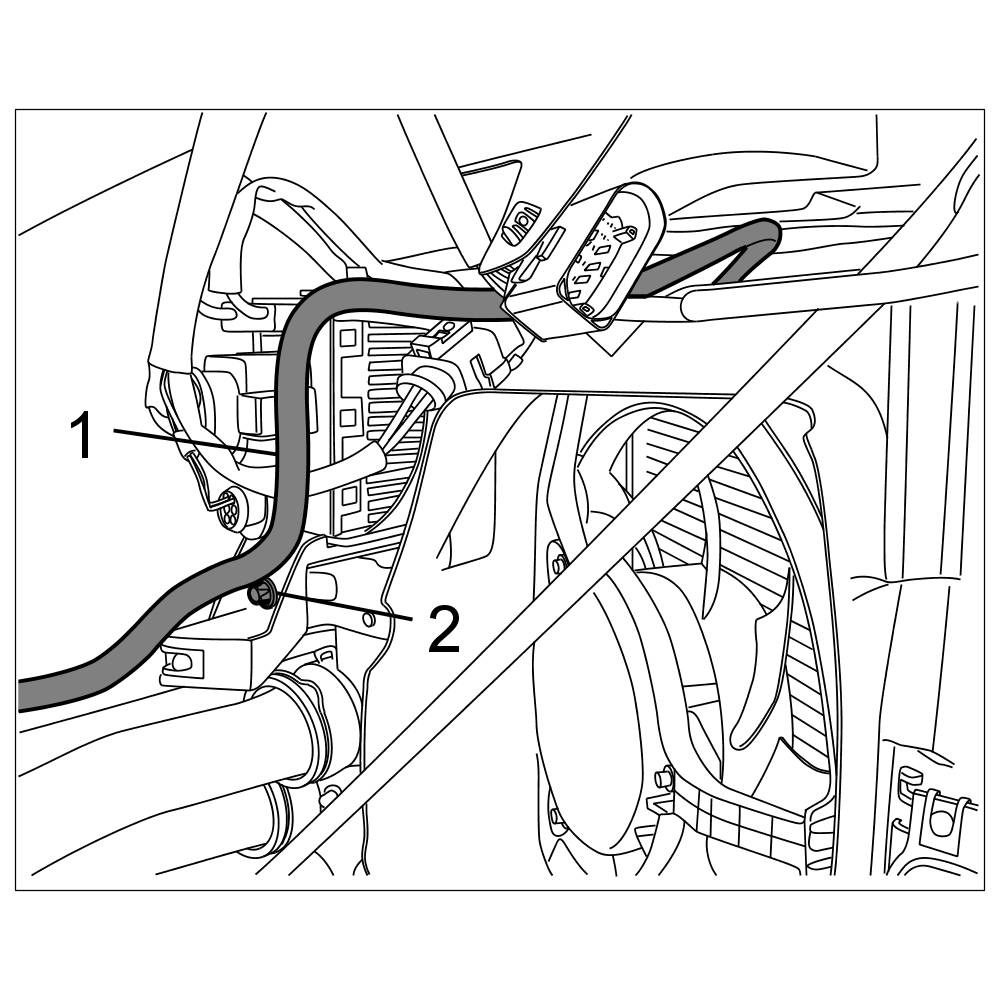 1
2