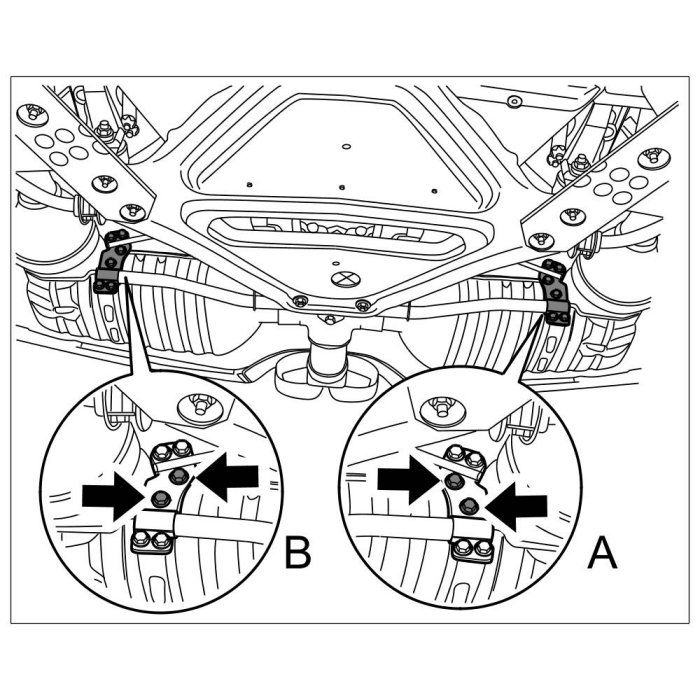 B

A