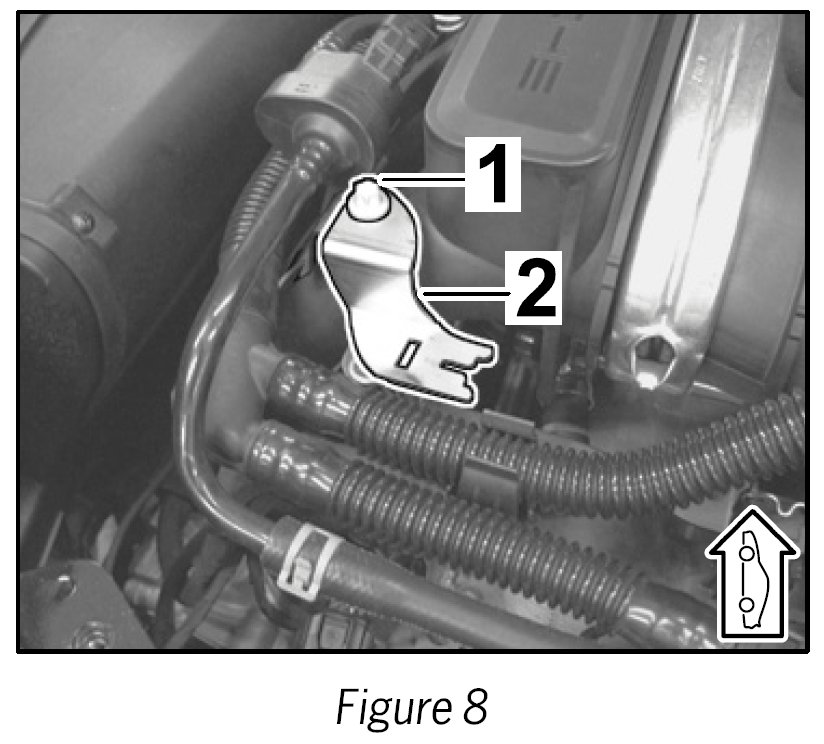 1
2

Figure 8