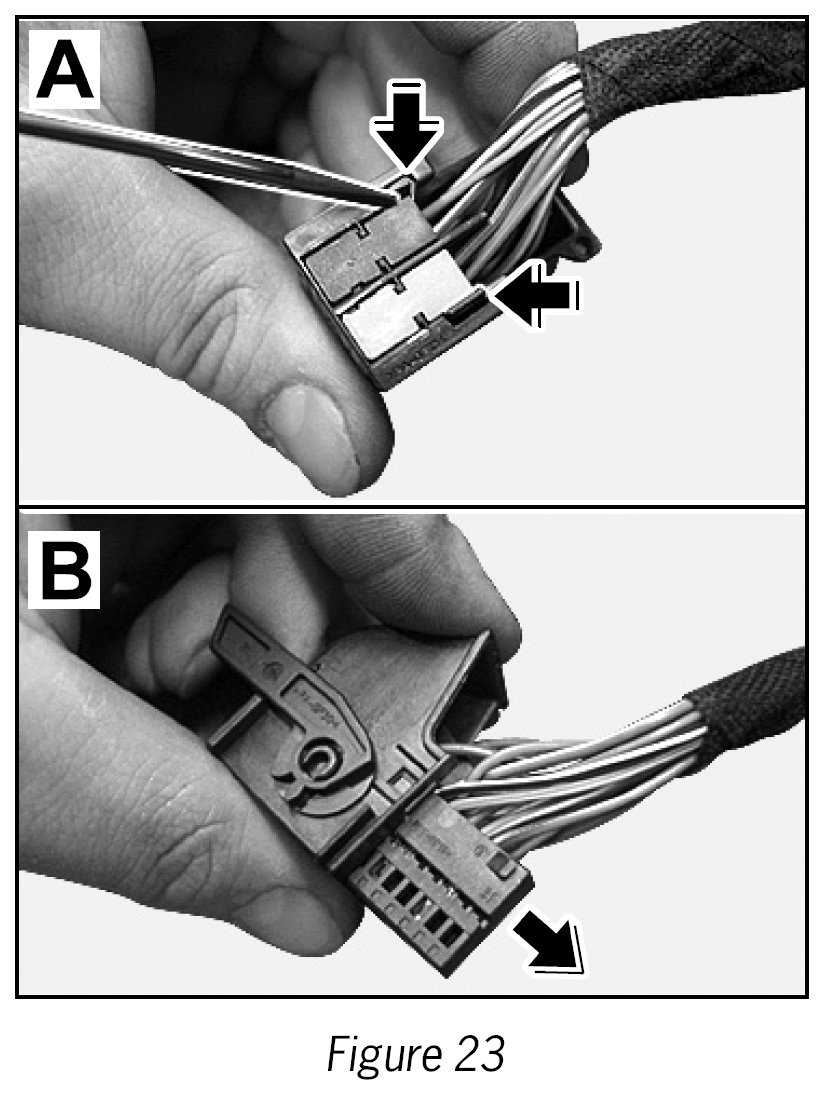 A

B

Figure 23