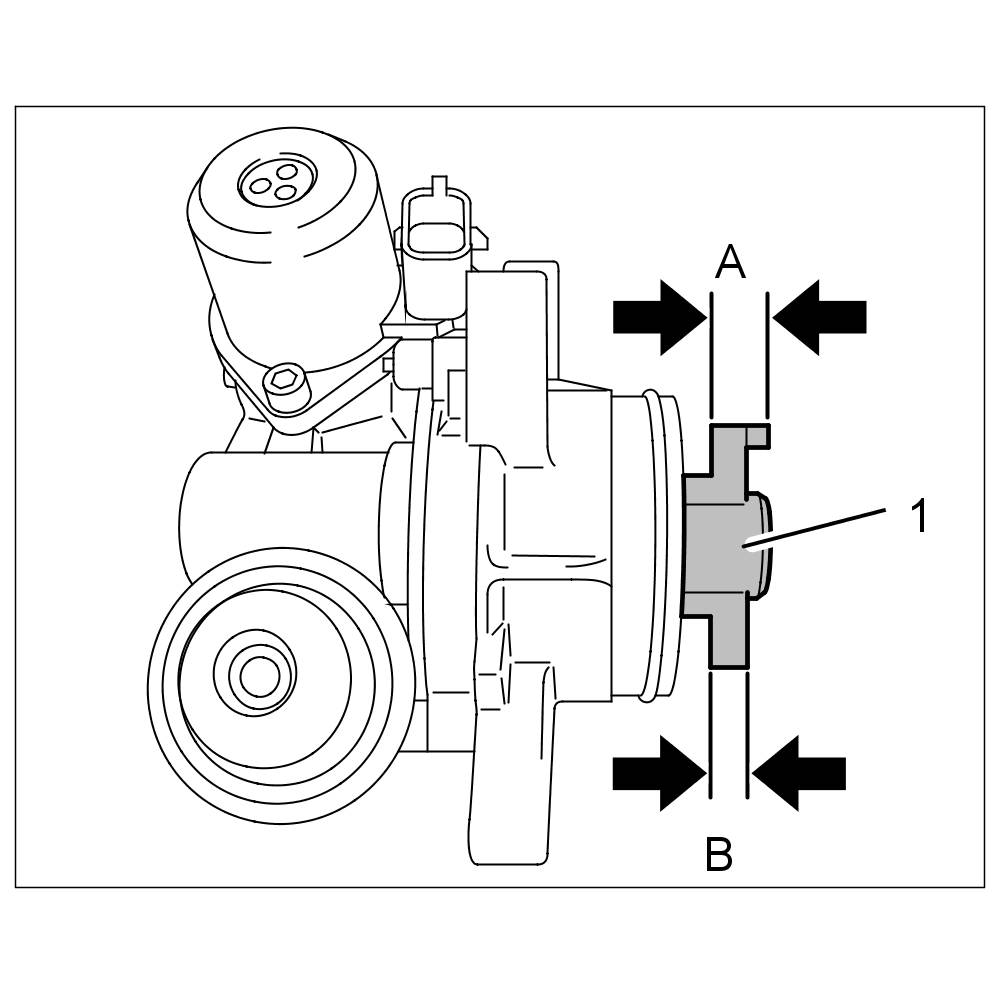 A
1
B