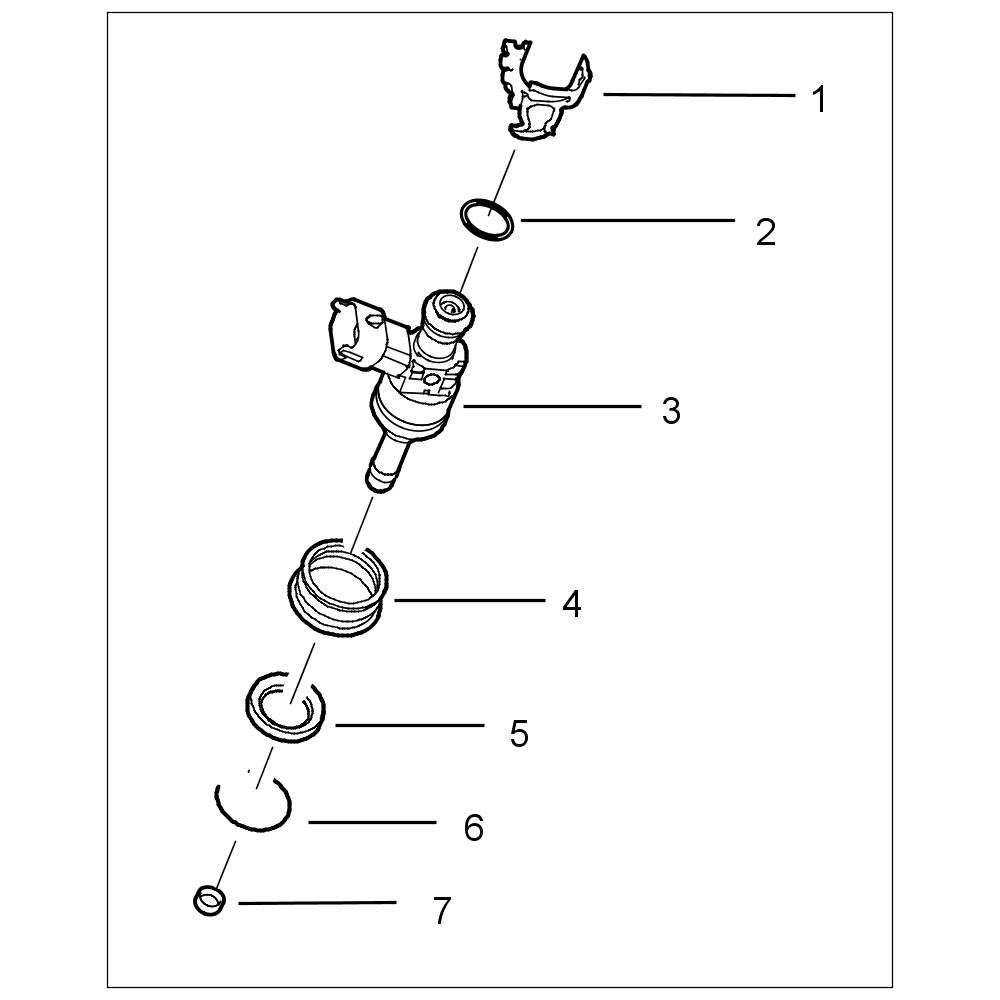 1
2
3
4
5
6
7