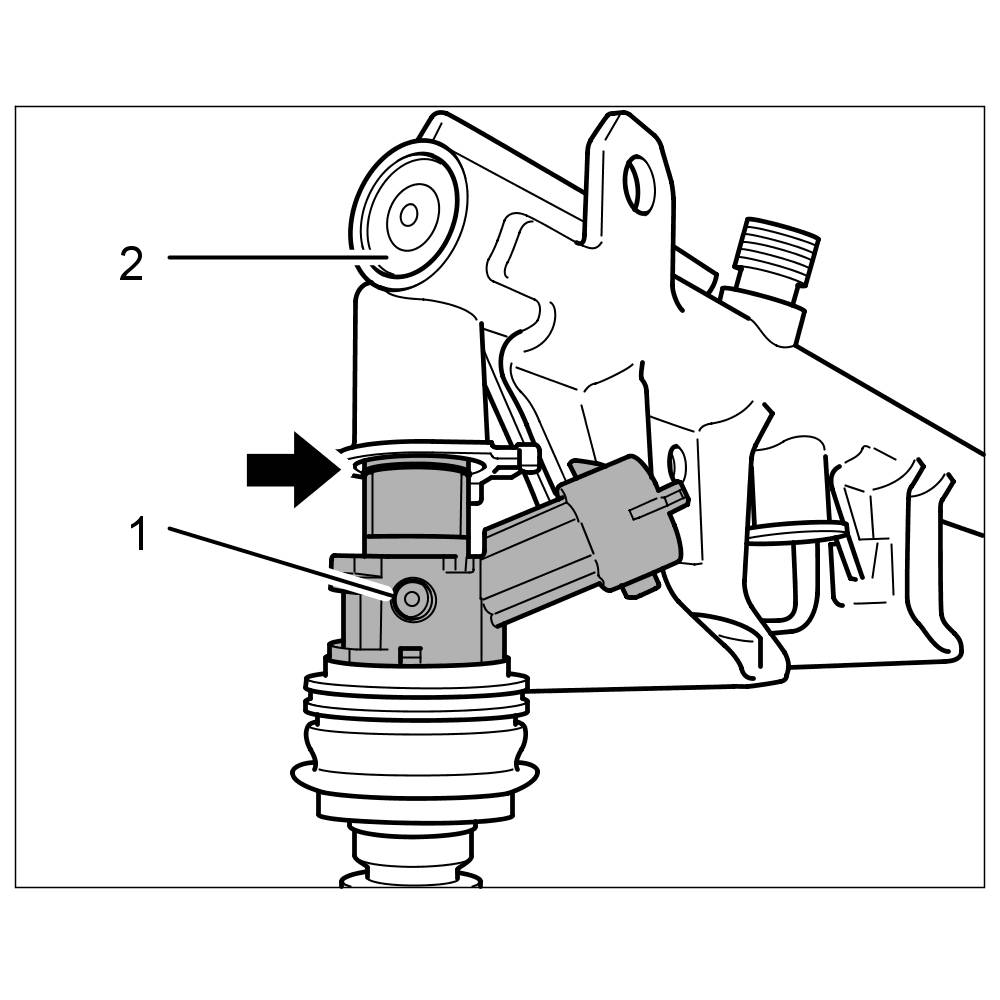 2

1