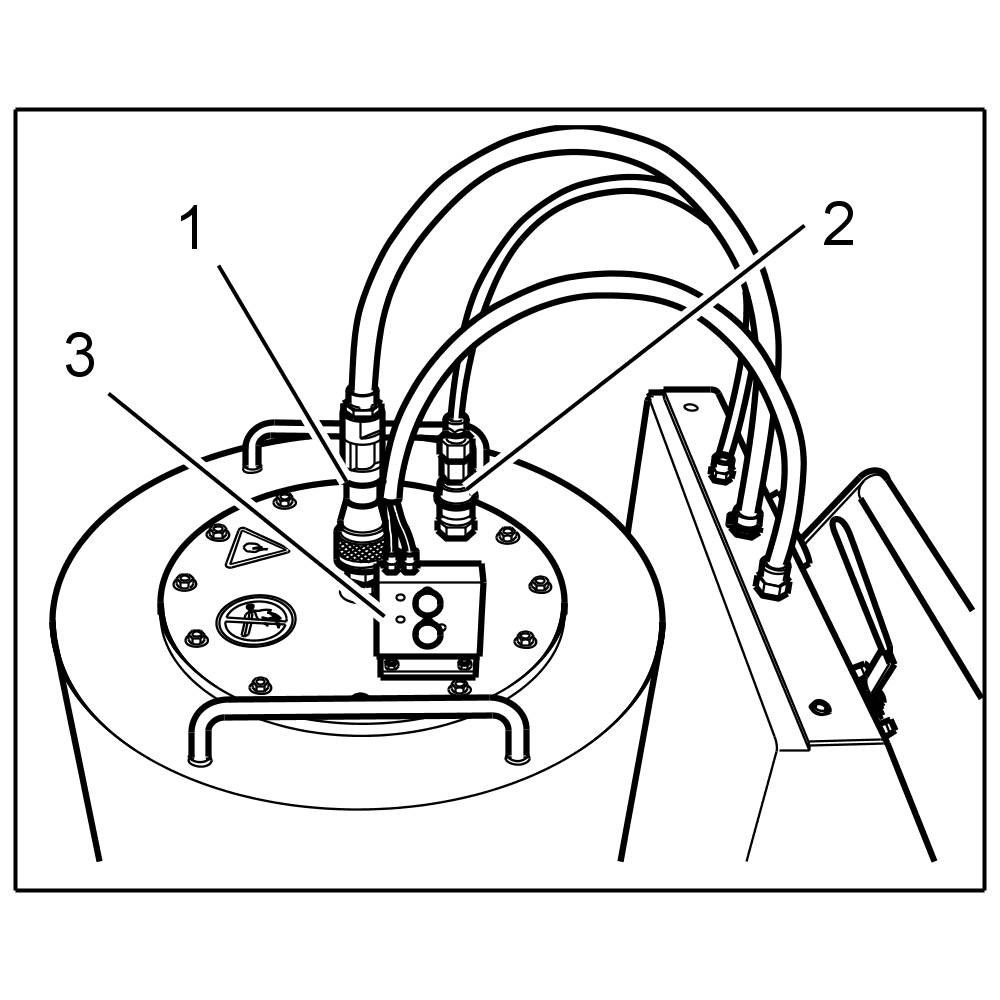 1
2
3