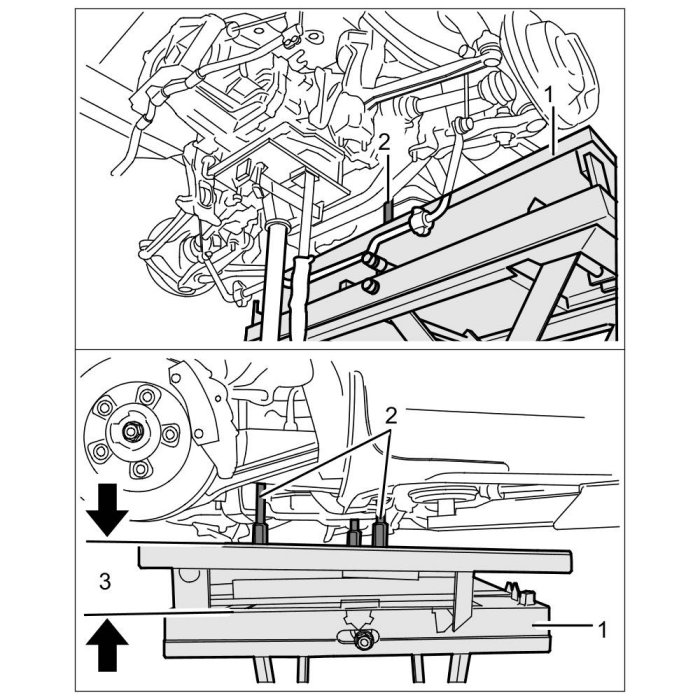 1
2

2
3
1