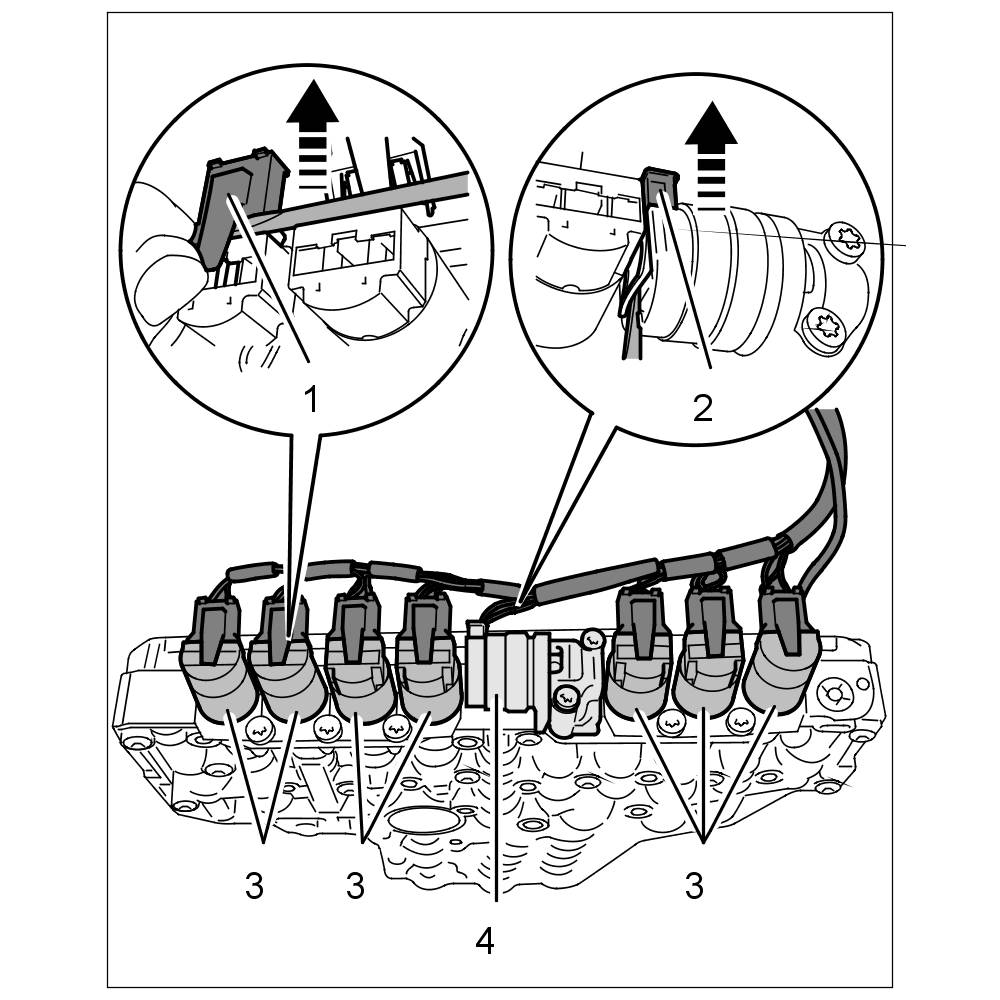 1
2
3
3
3
4