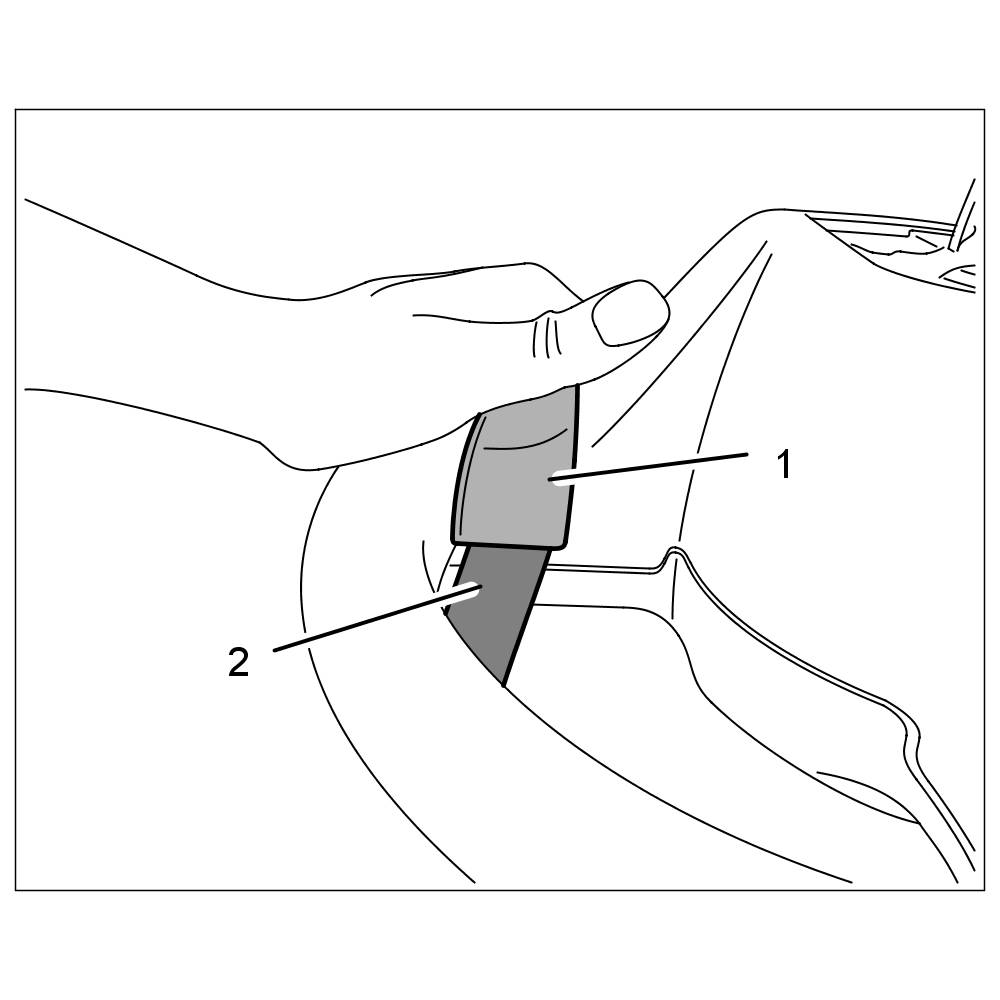 1

2