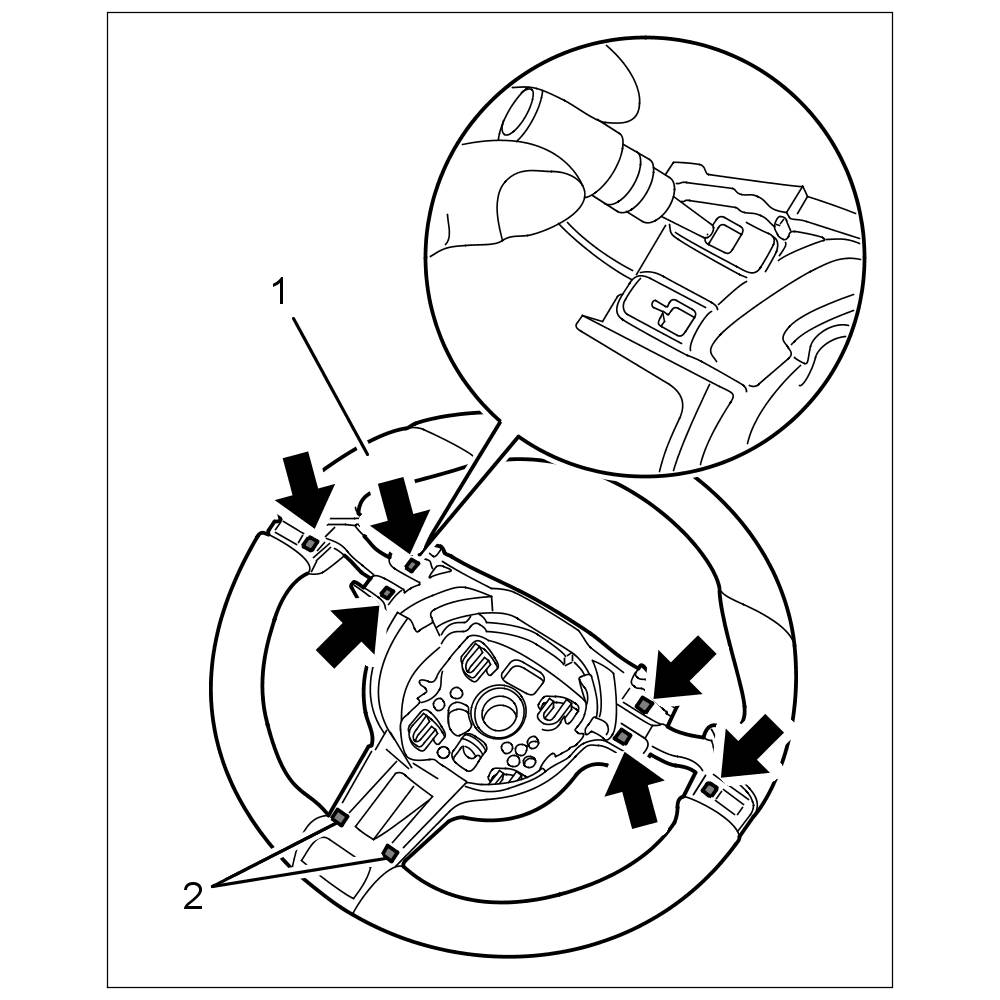 1

2