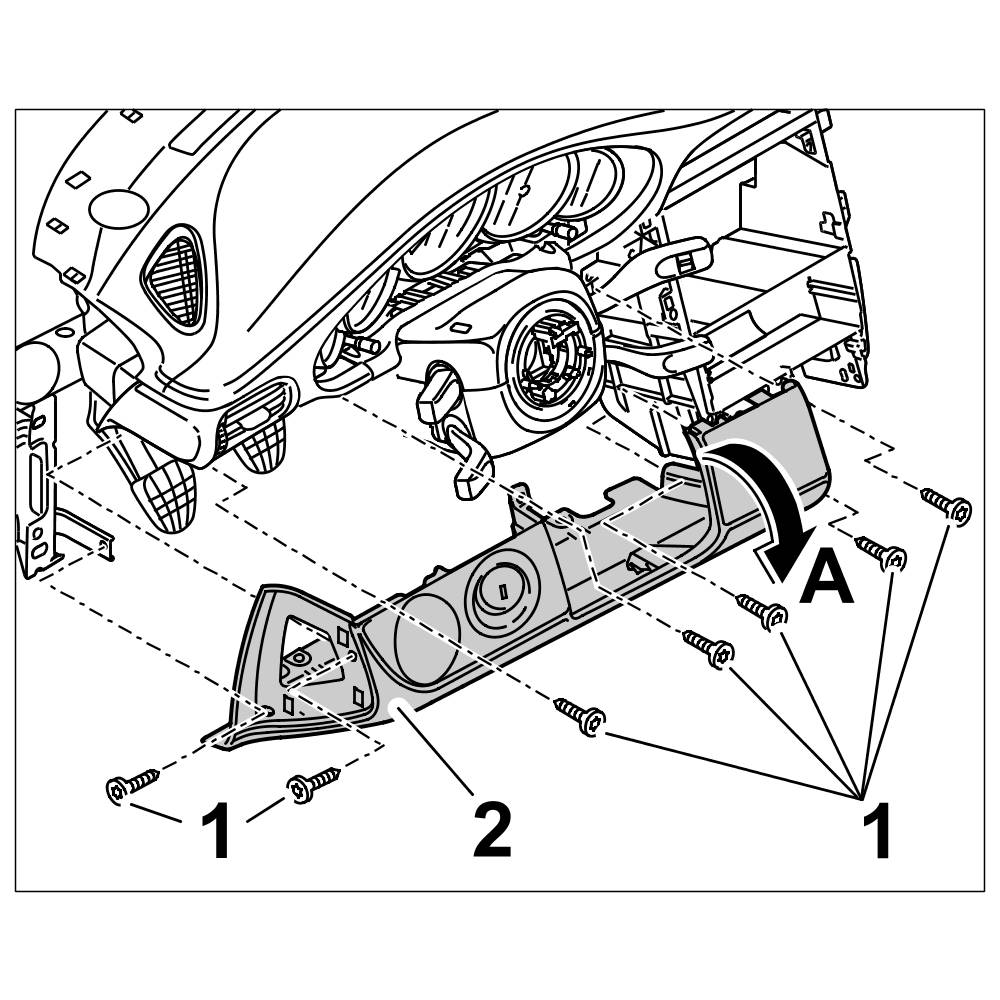 A
1
2
1