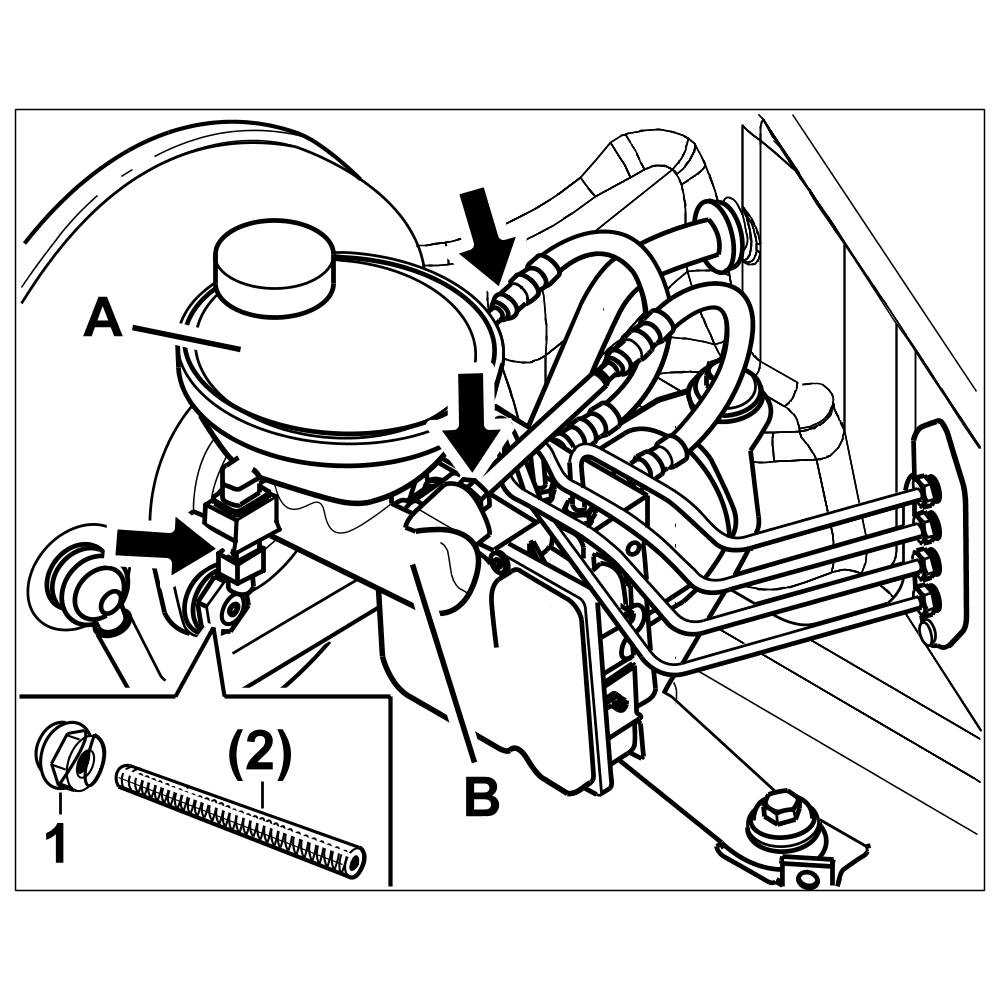 A

B

(2)

1