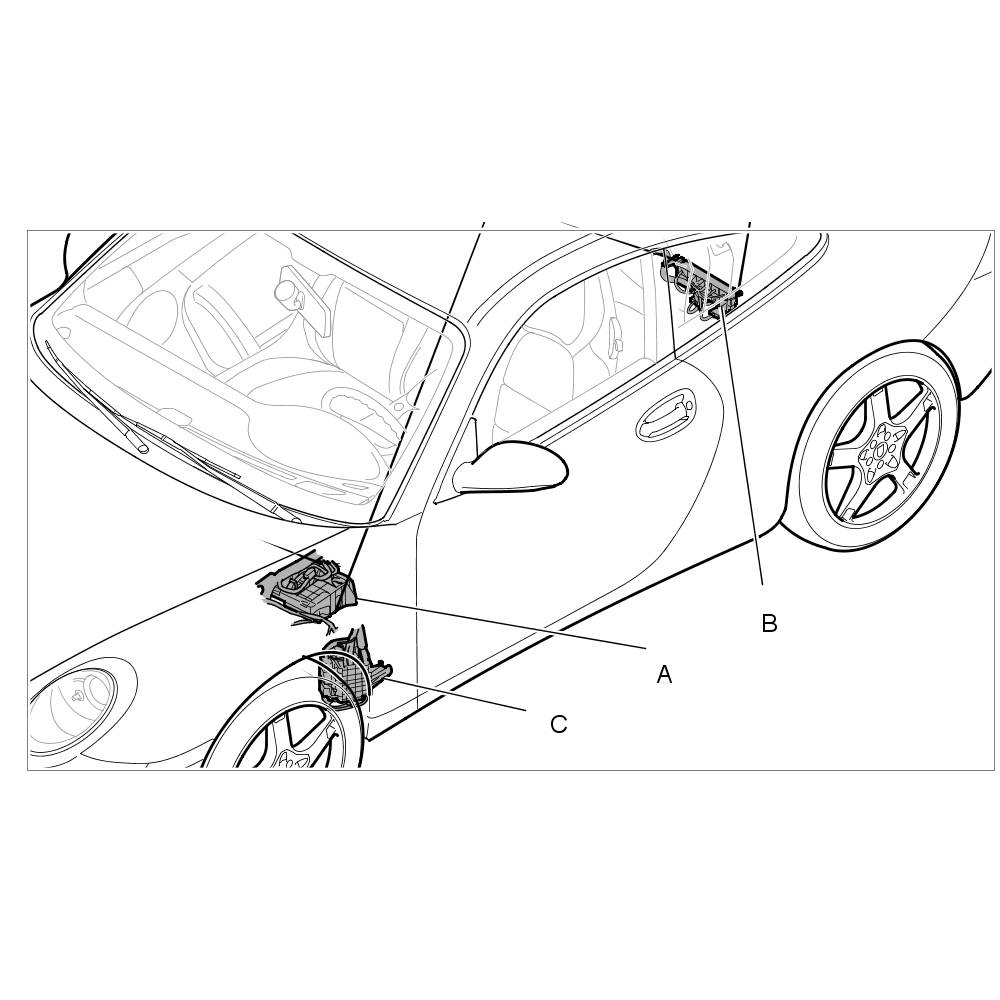 B
A
C