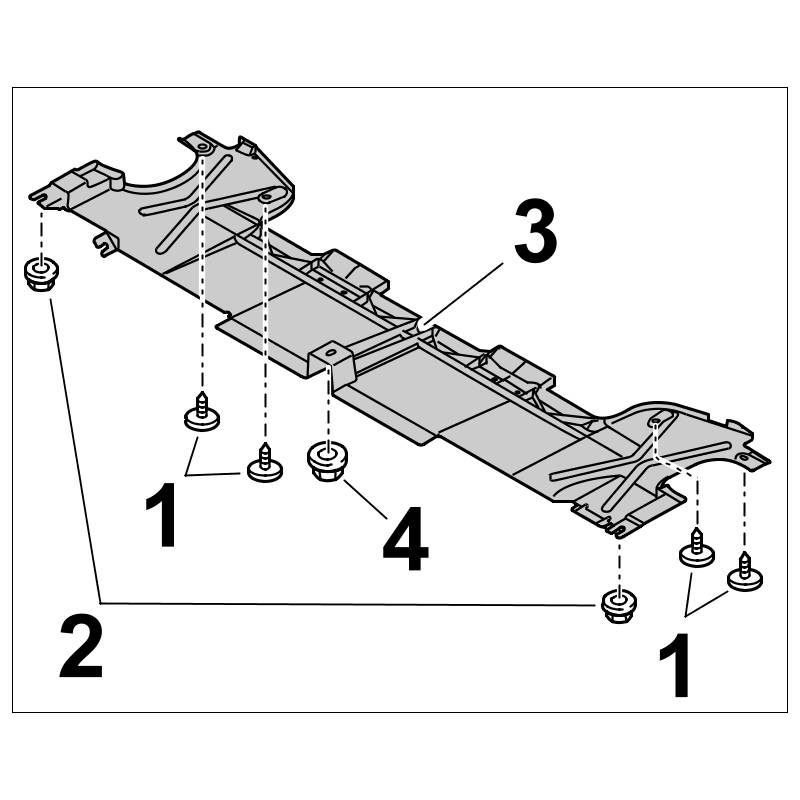 3
1
4
2
1