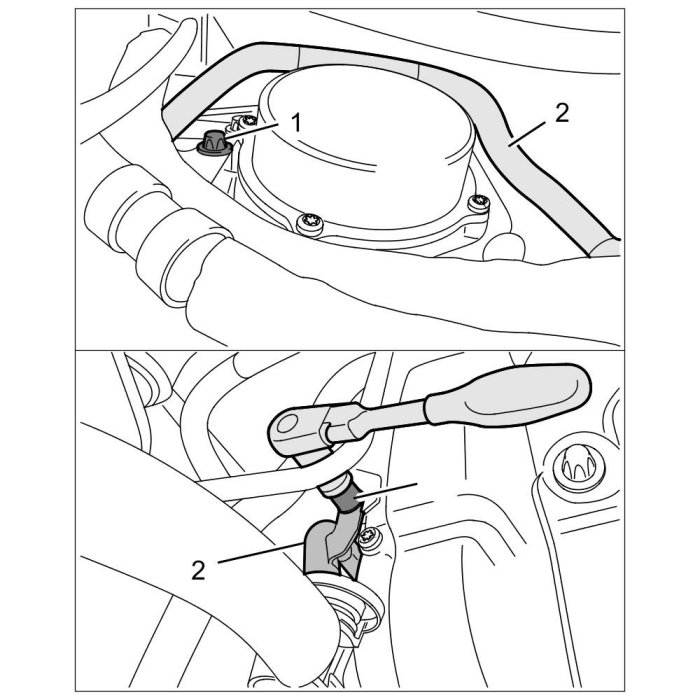 1
2
2