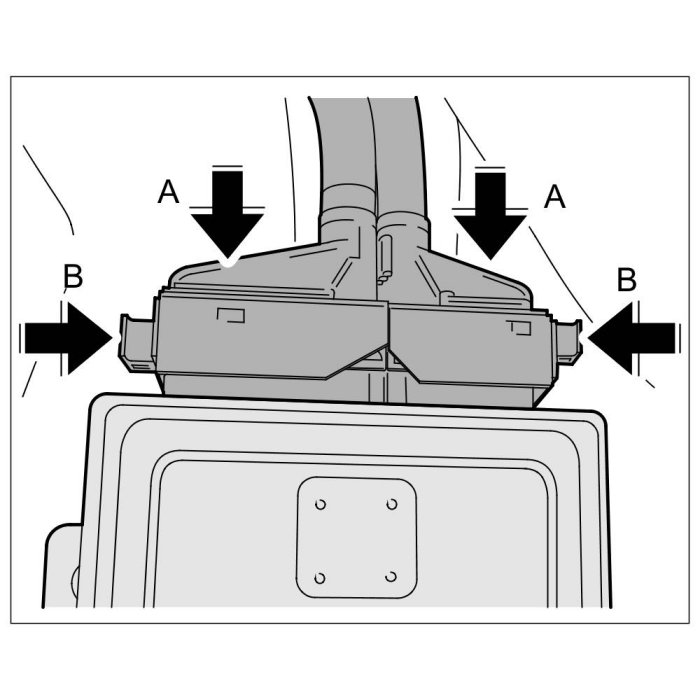 A
A
B
B