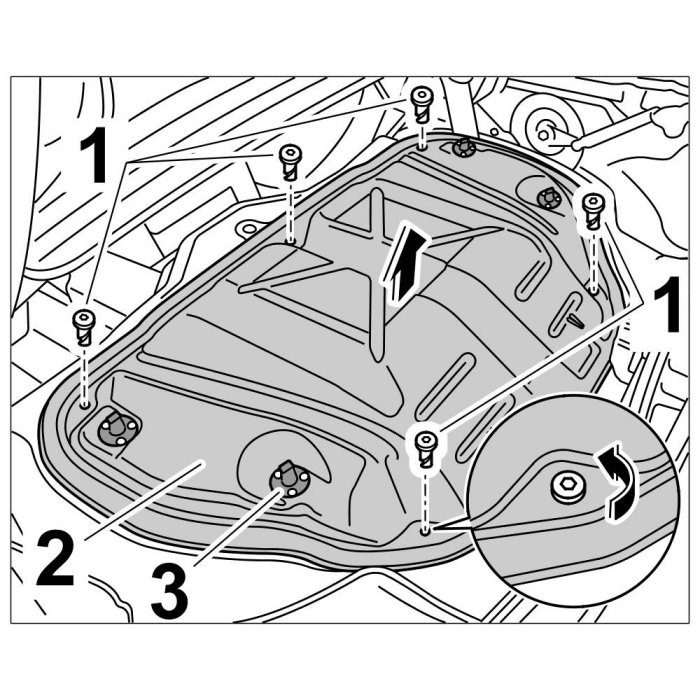 1
1
2
3