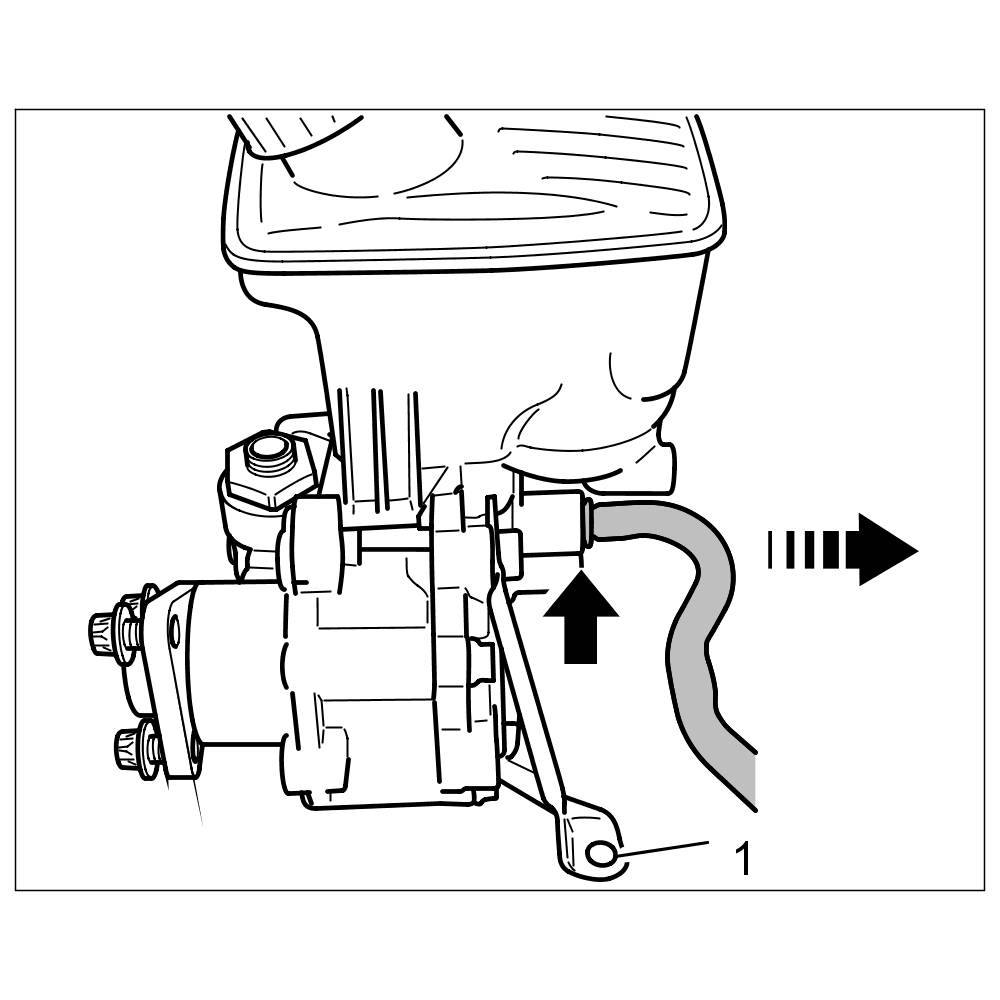 1