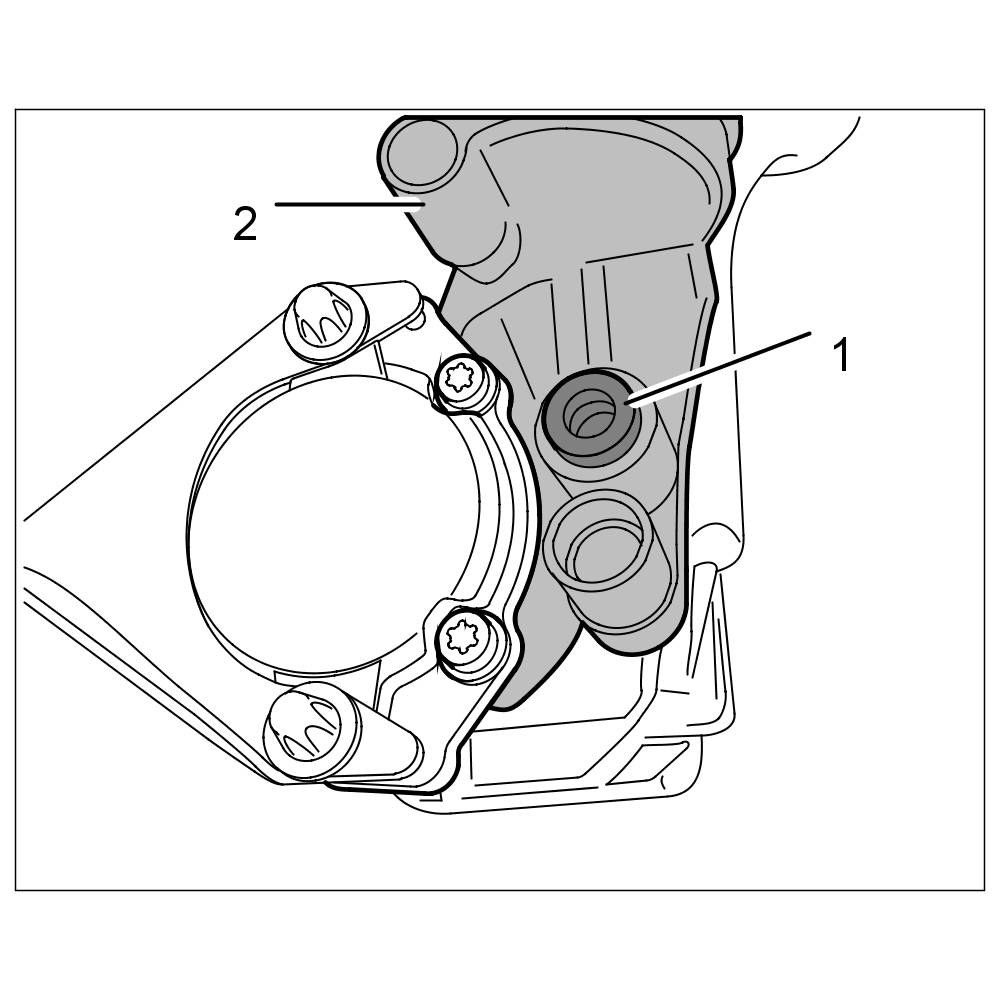 2
1