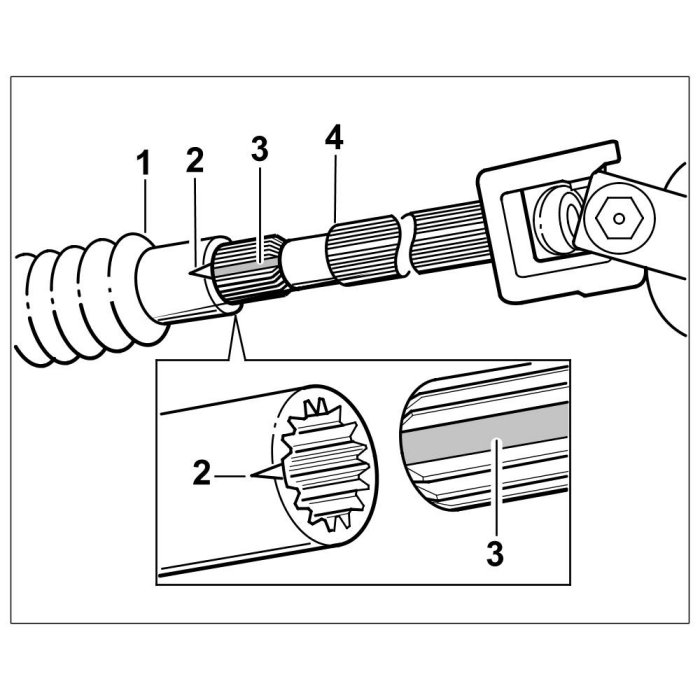 1
2
3
4
2
3