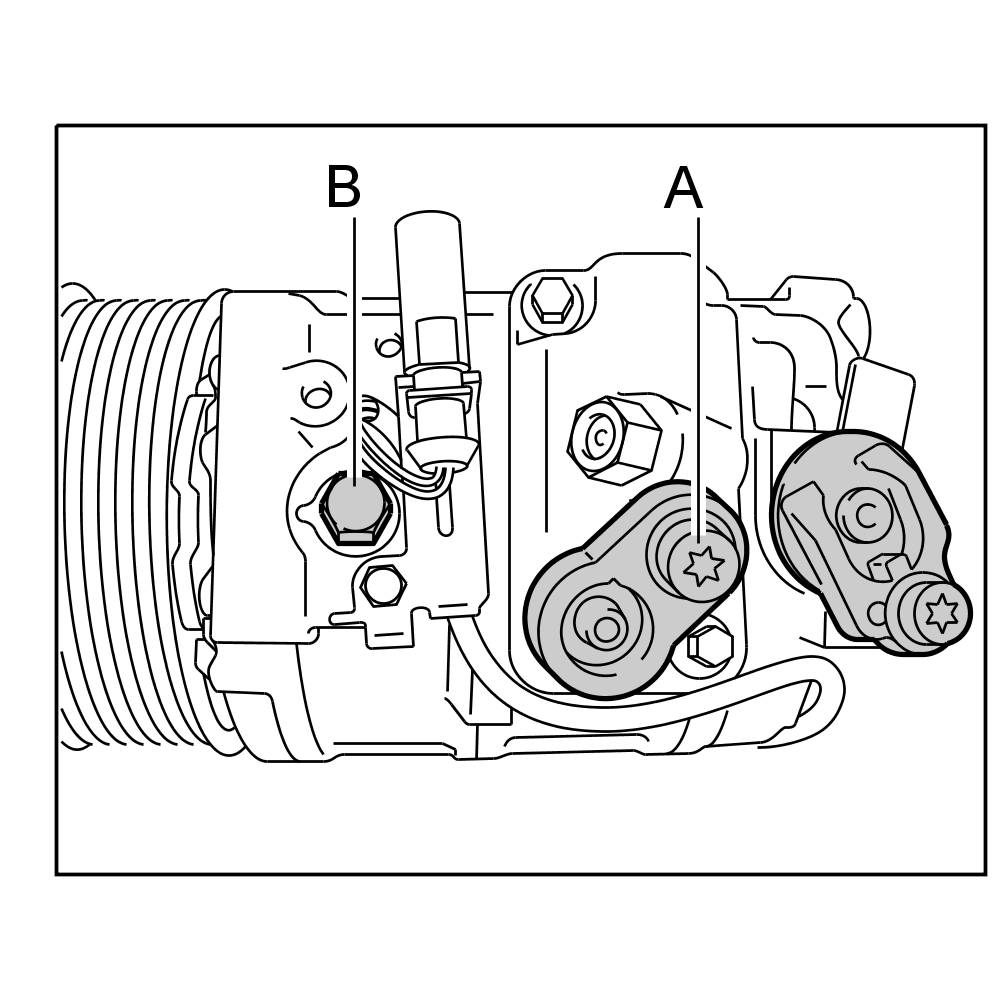 B
A