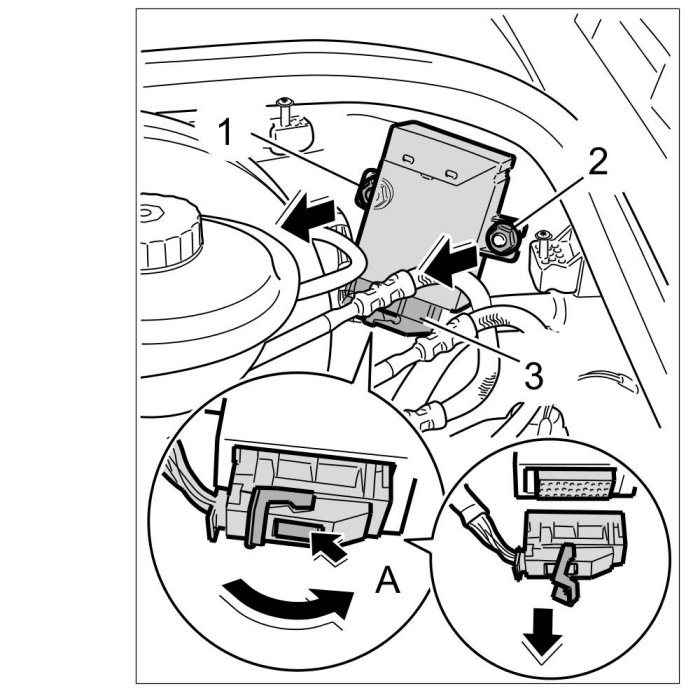 1
2
3
A