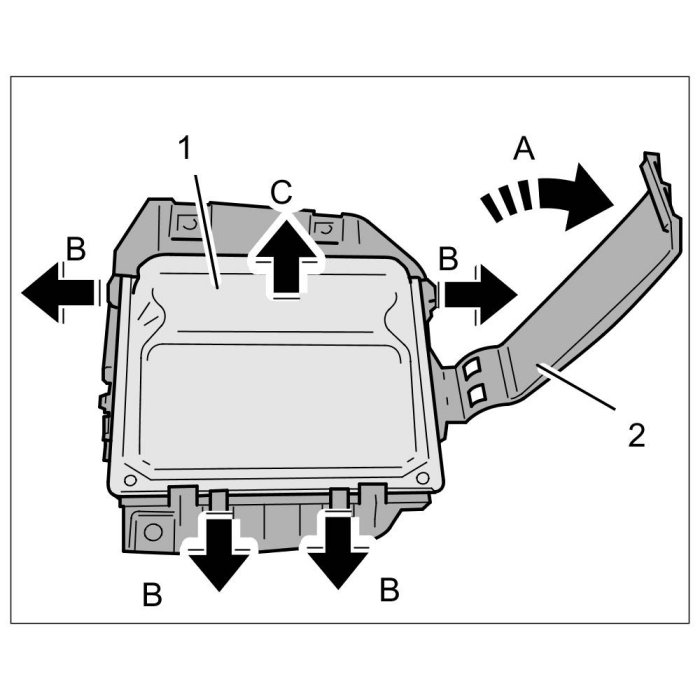 1
A
C
B
B
2
B
B