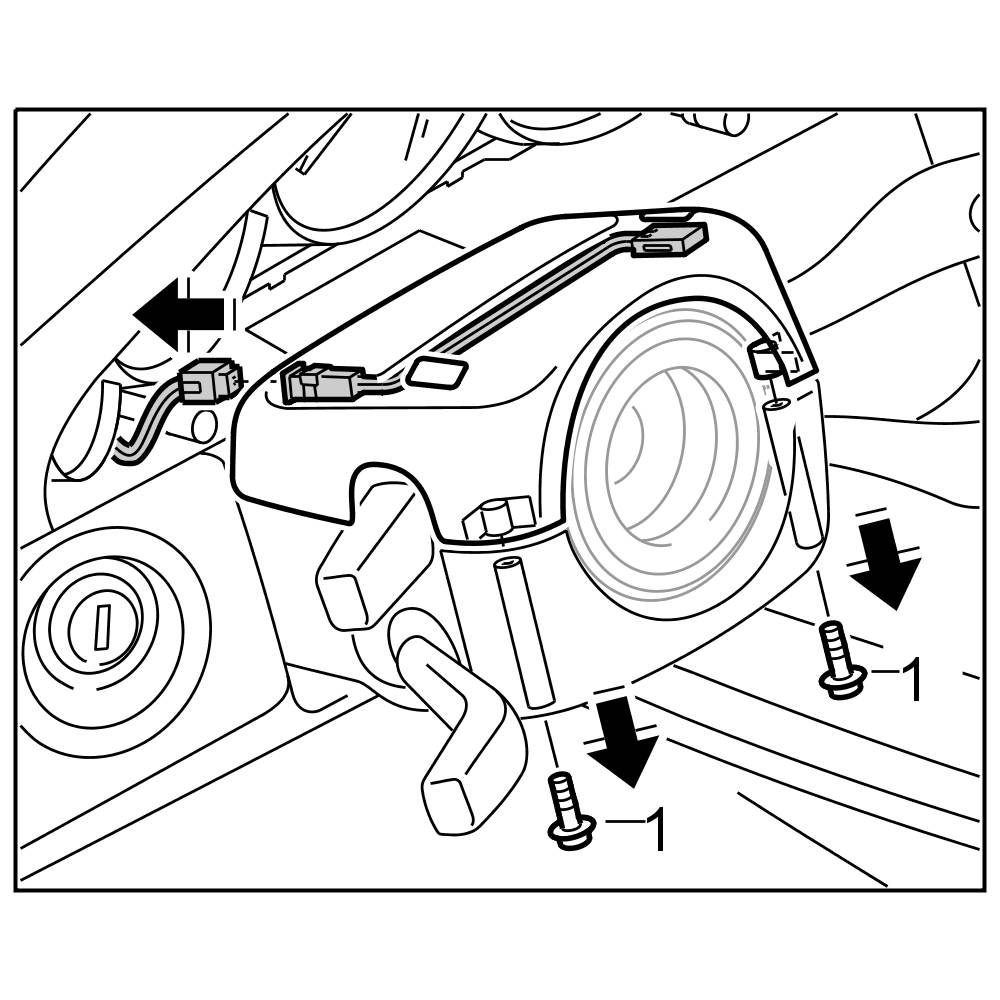 1

1