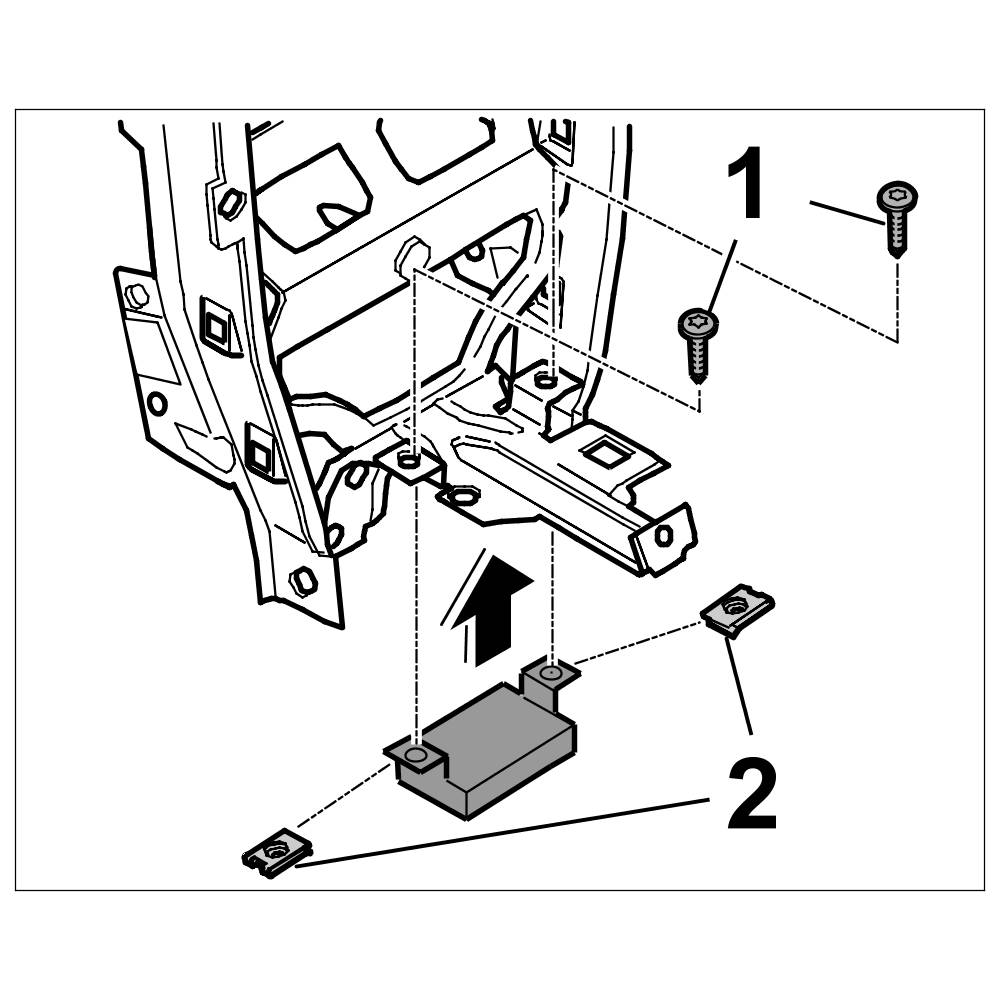 1
2