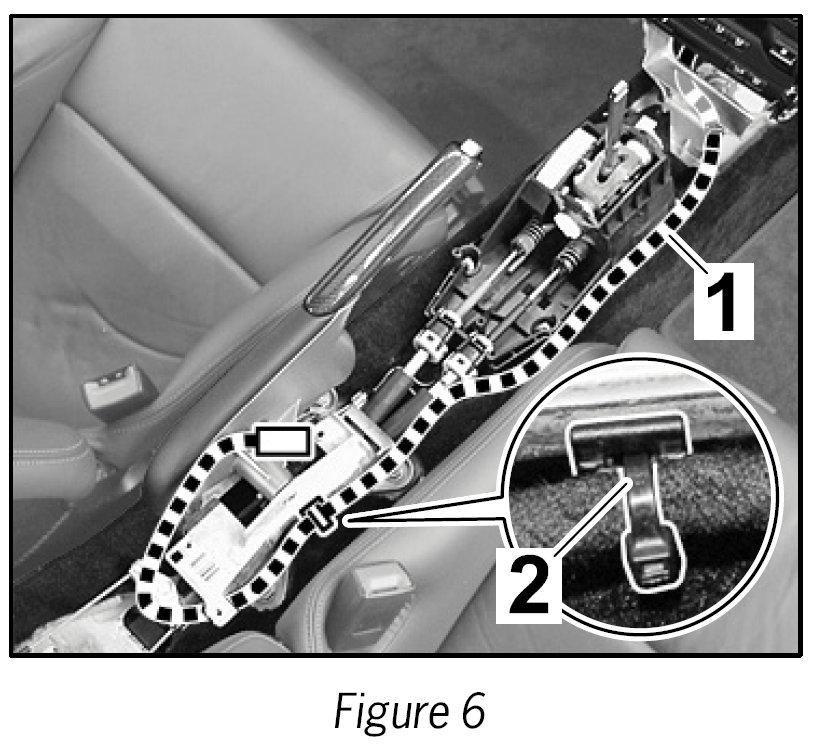 1

2

Figure 6