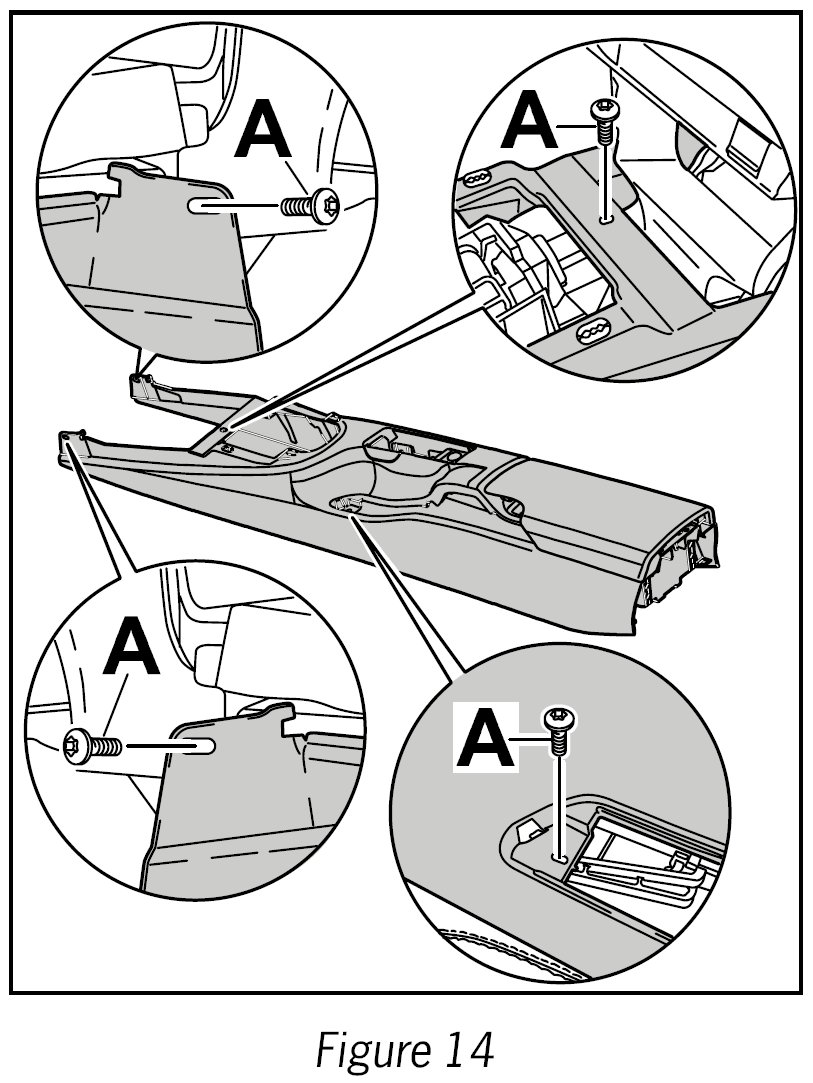 A
A
A
A
Figure 14