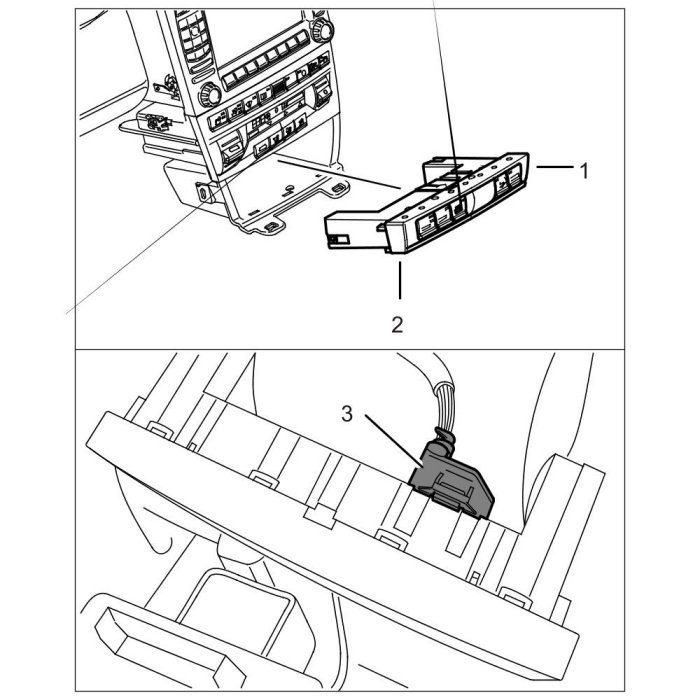 1

2

3