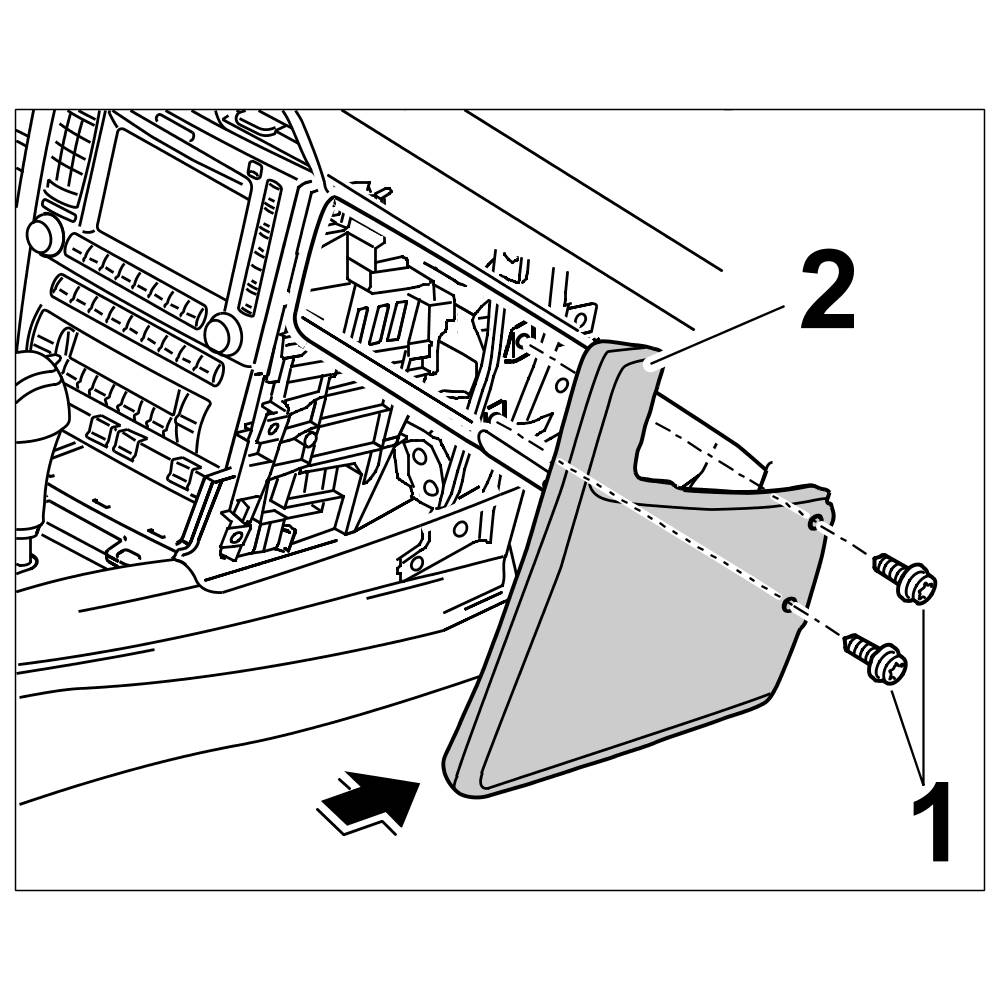 2

1