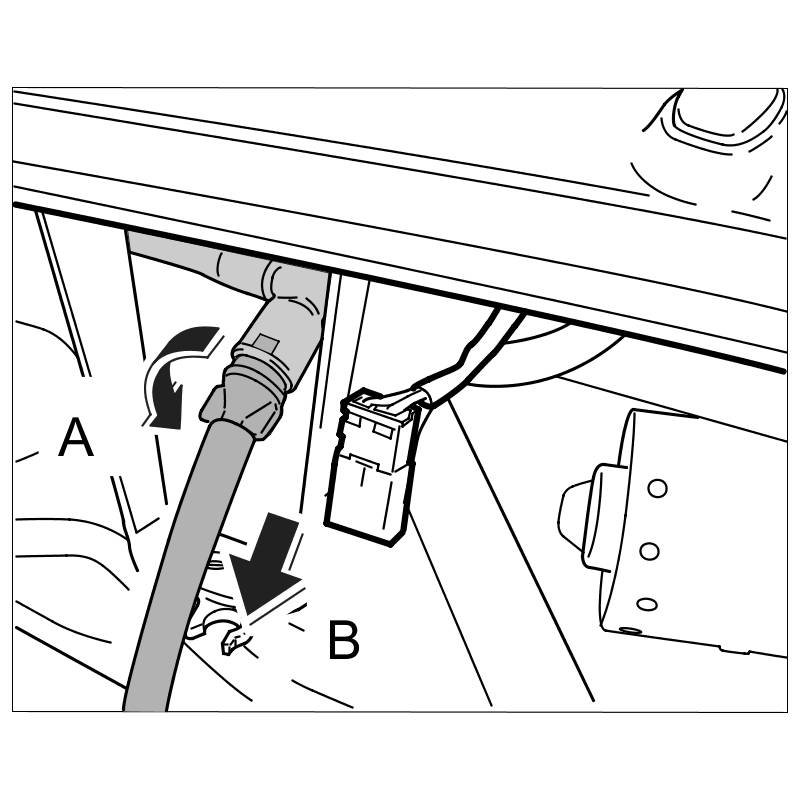 A

B