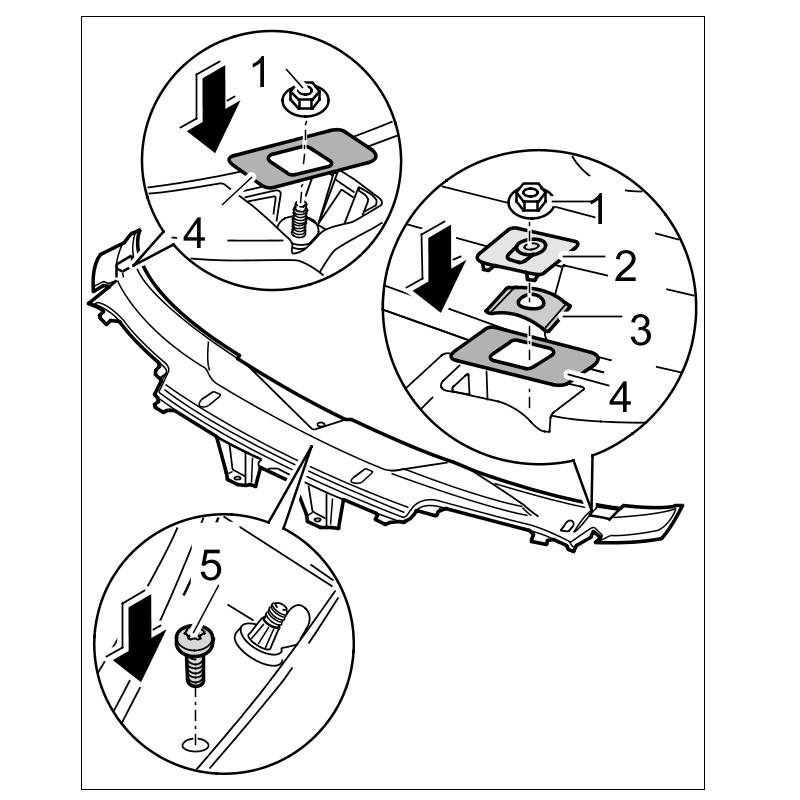 1
4
1
2
3
4
5