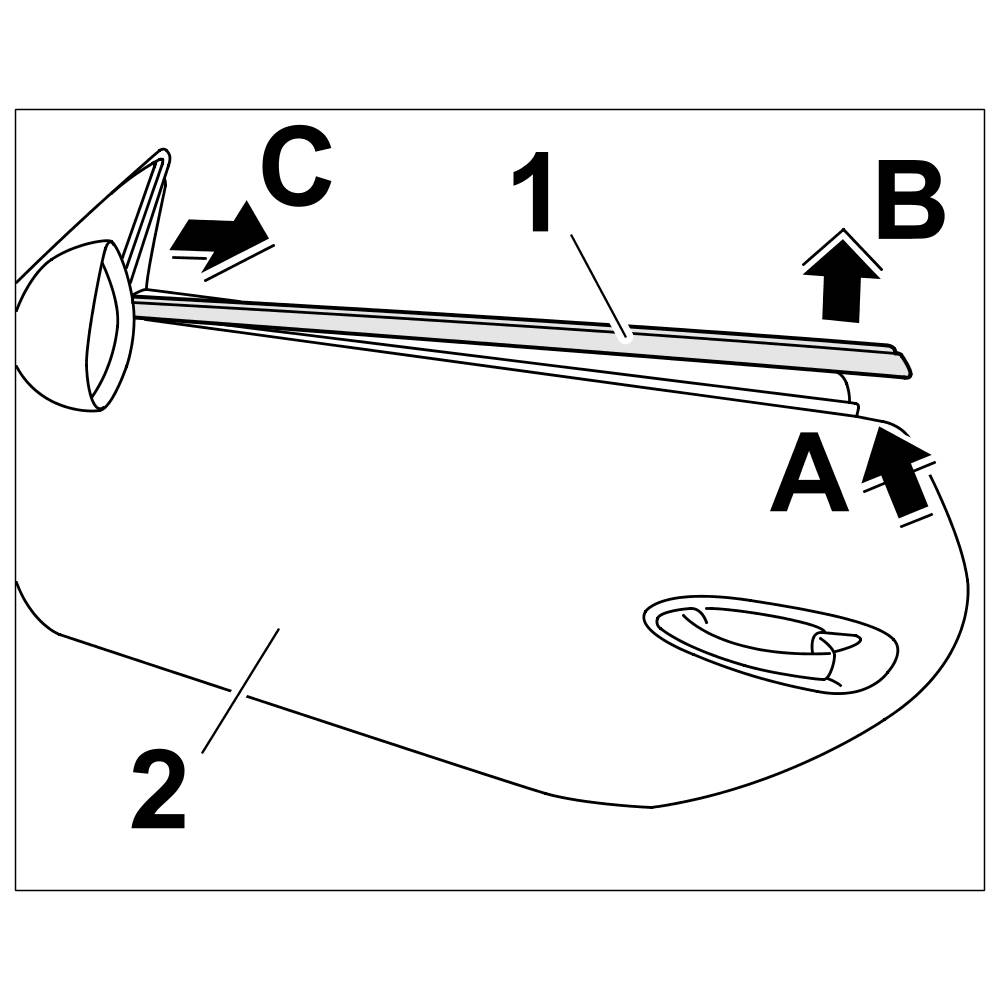 C
1
B
A
2