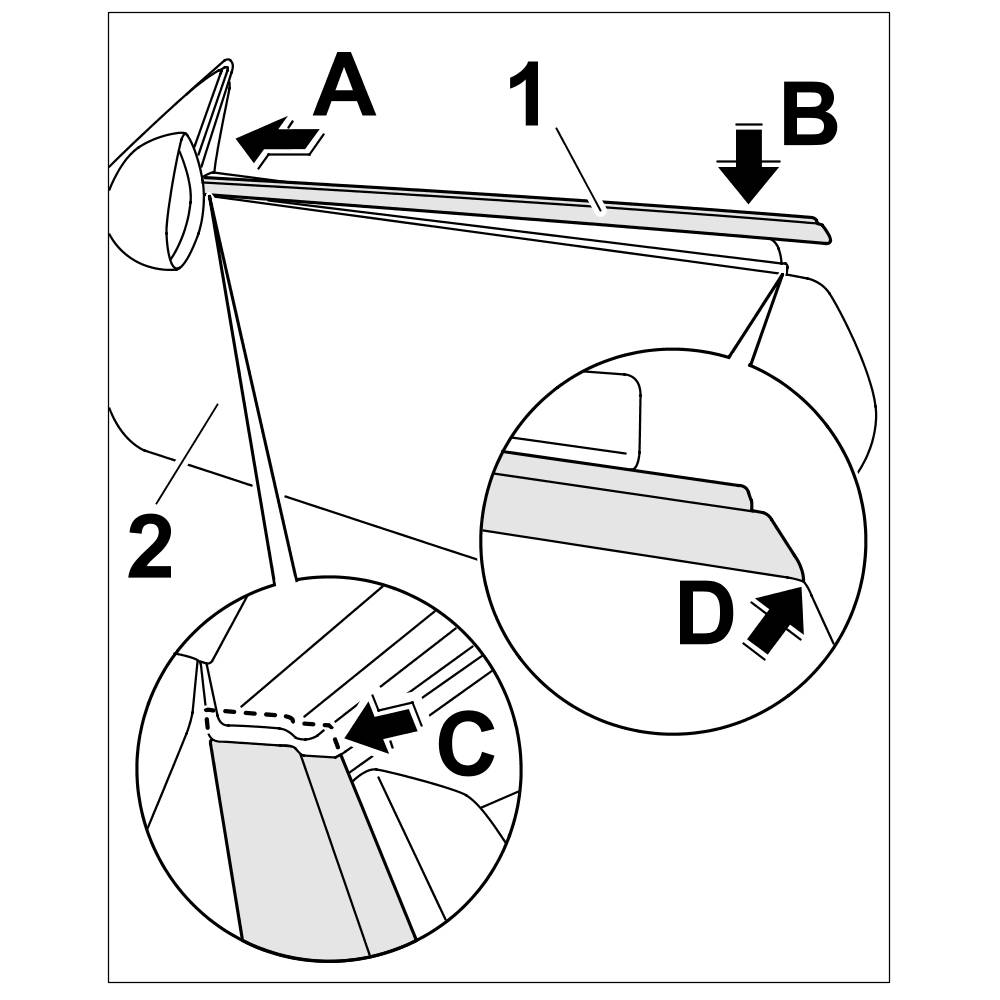 A
1
B
2
D
C