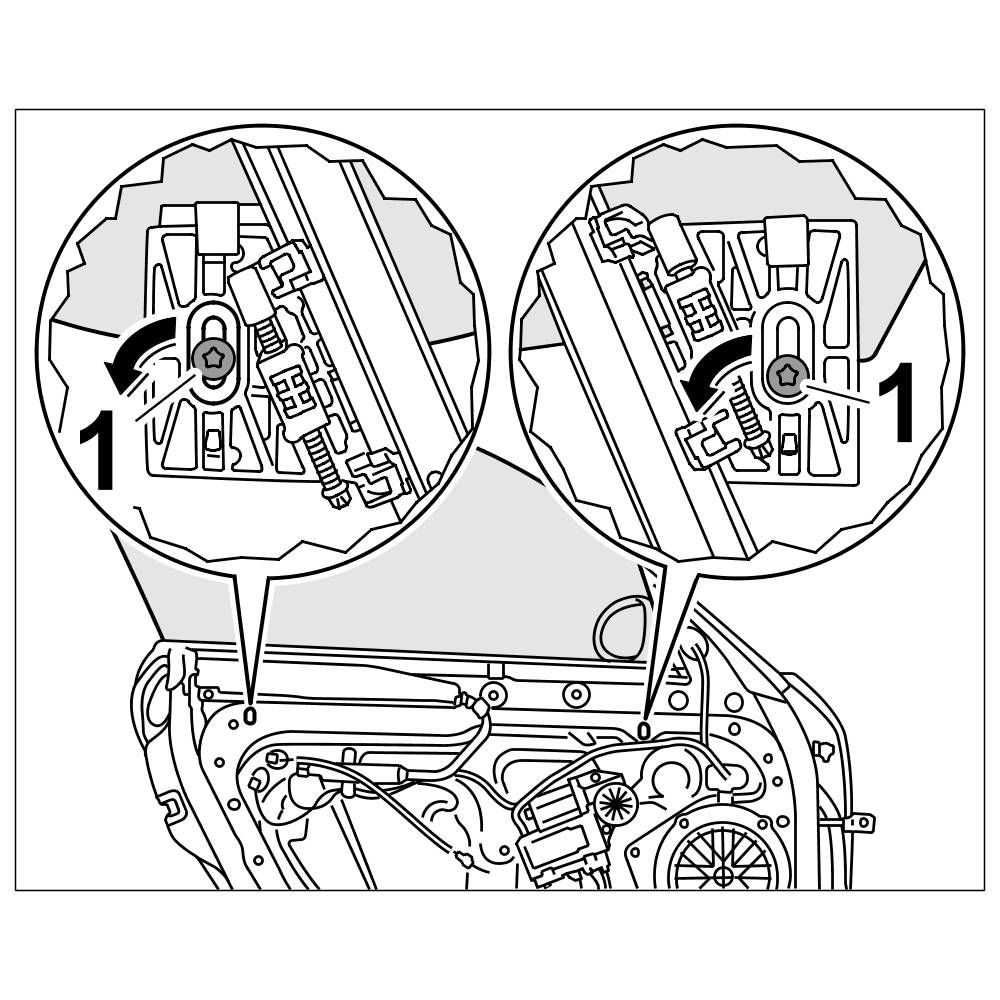 1

1