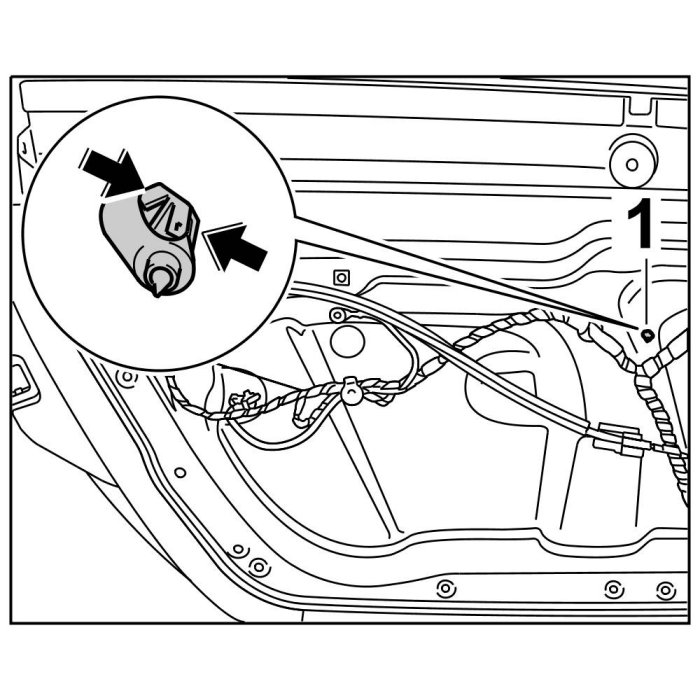 1