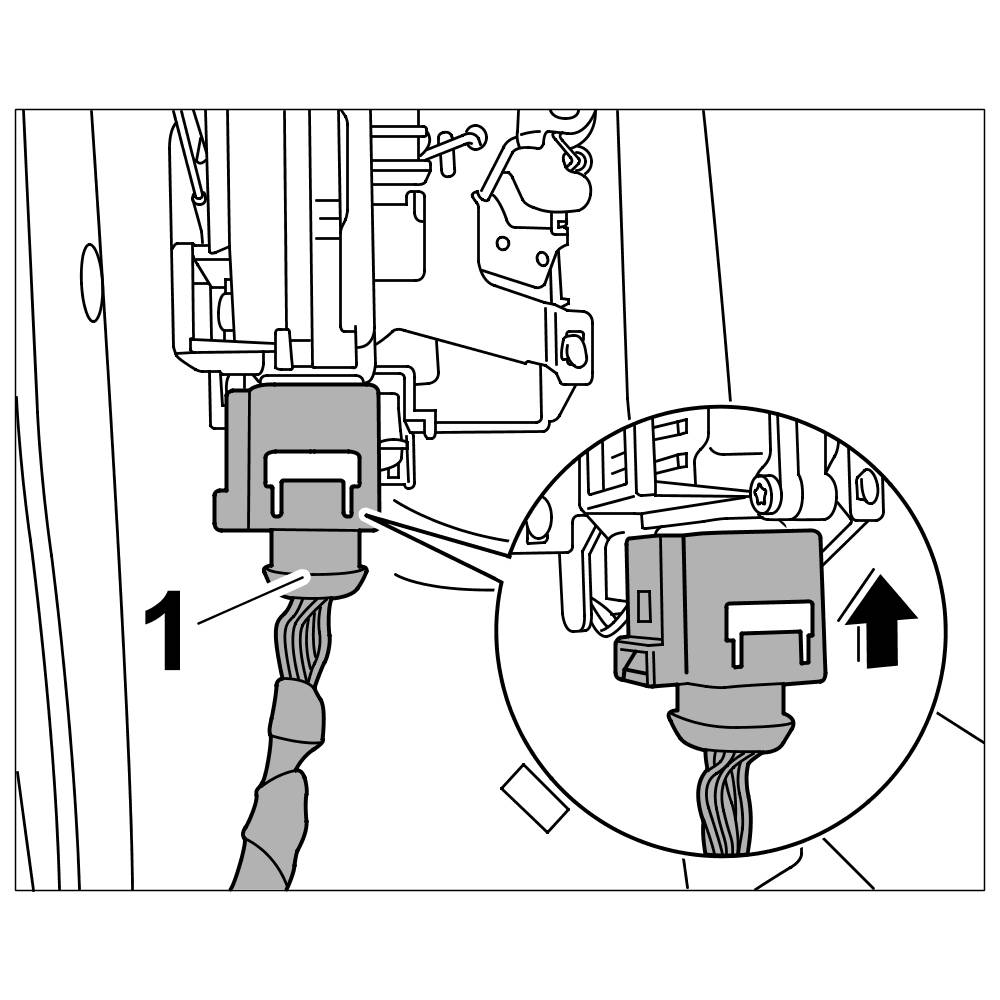 1