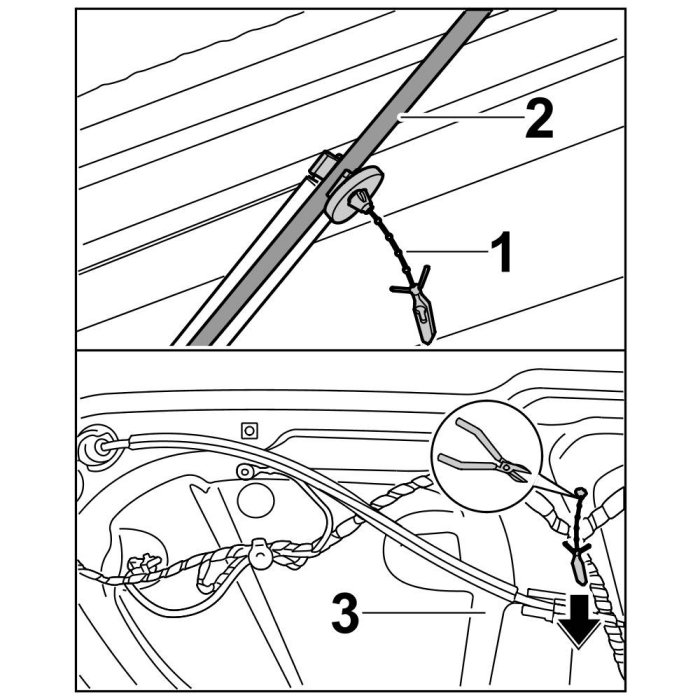 2
1
3