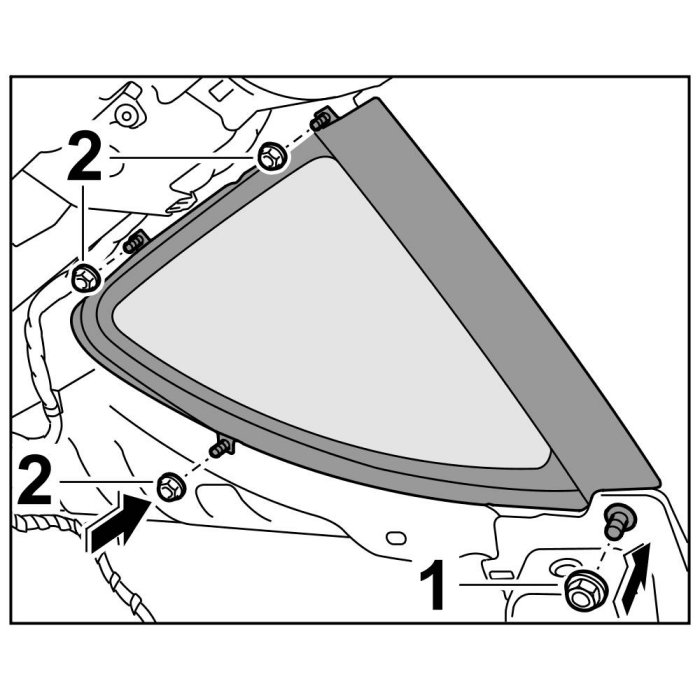 2
2
1