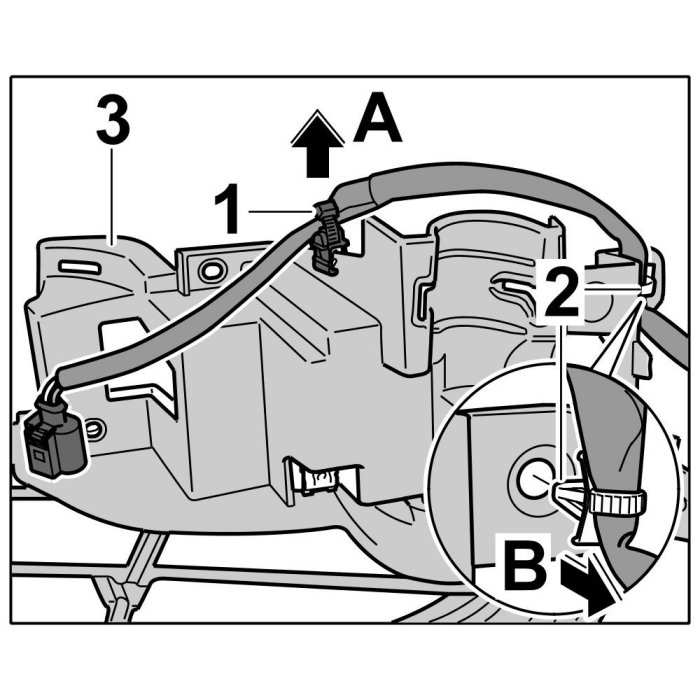 3
A
1
2
B