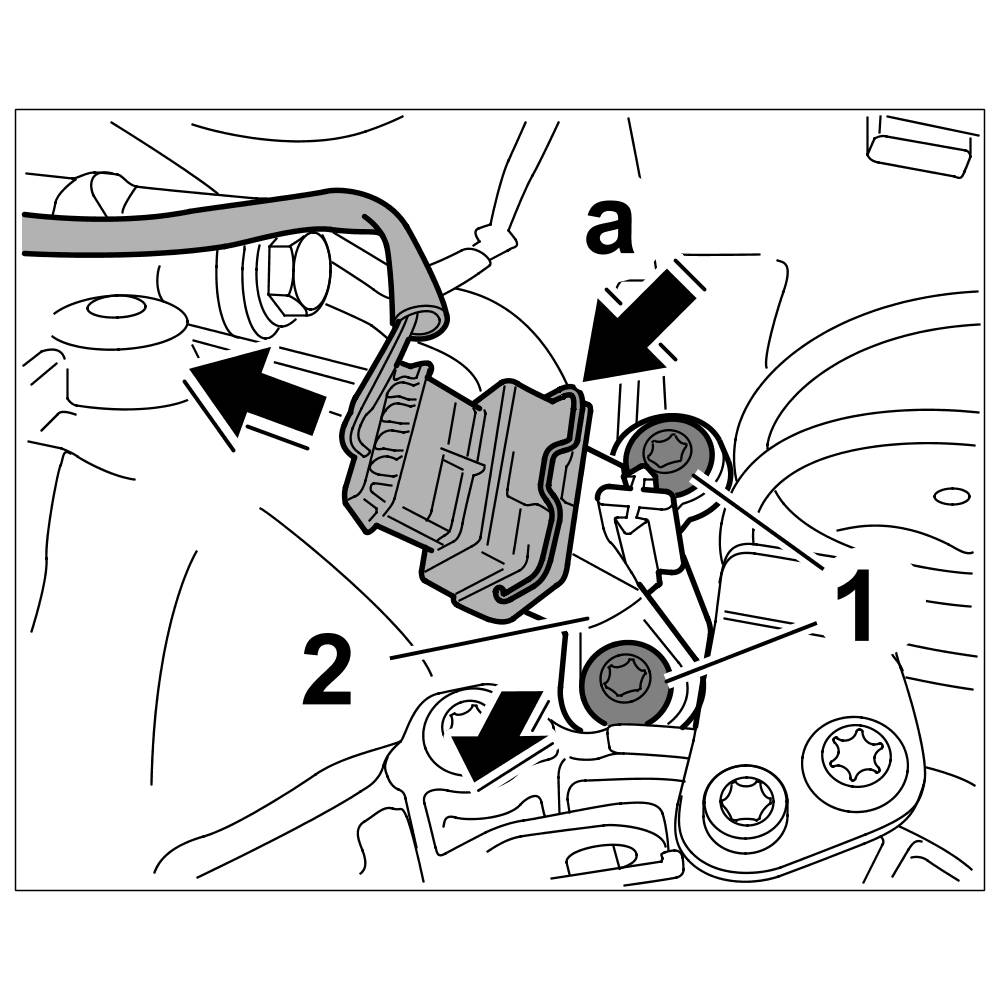 a
1
2