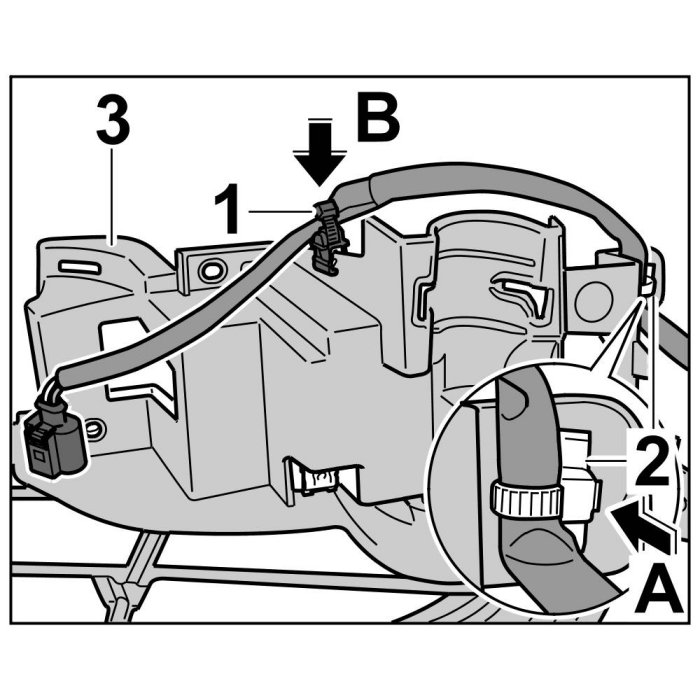 3
B
1
2
A