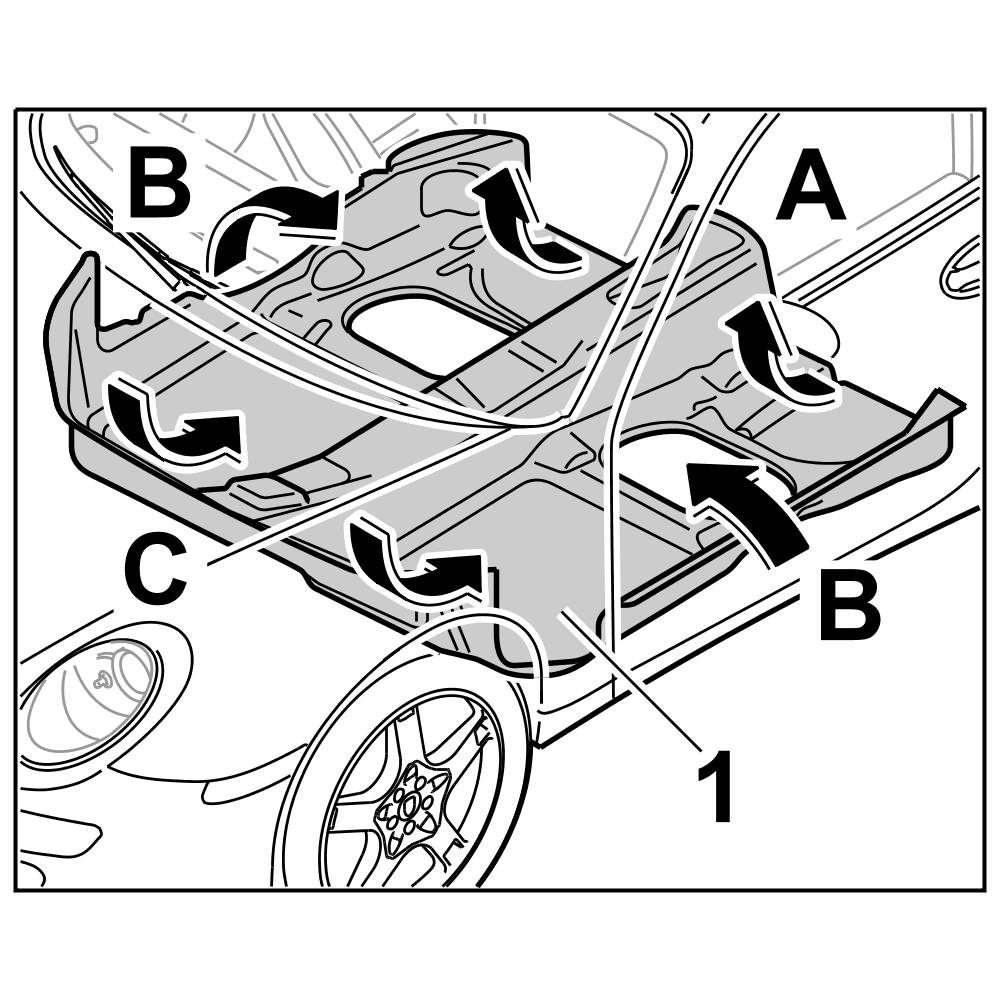 B
A
C
B
1