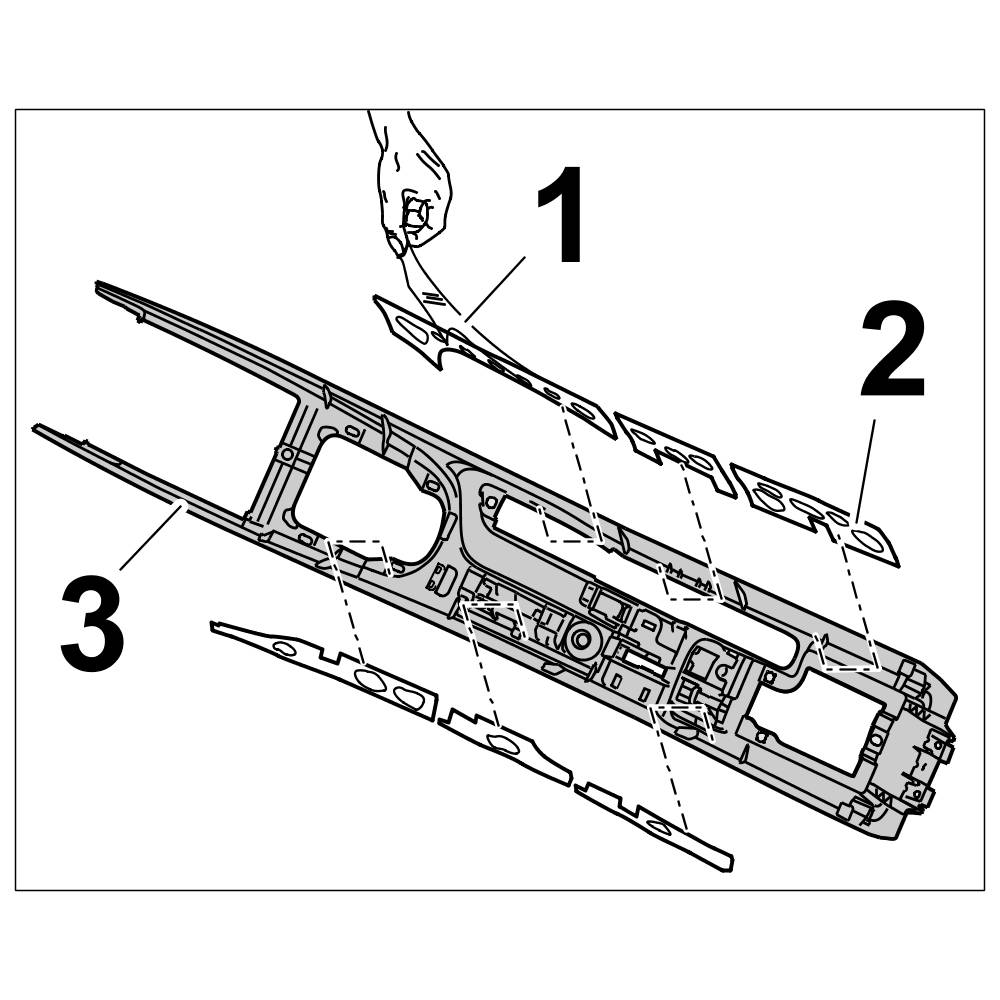 1
2
3